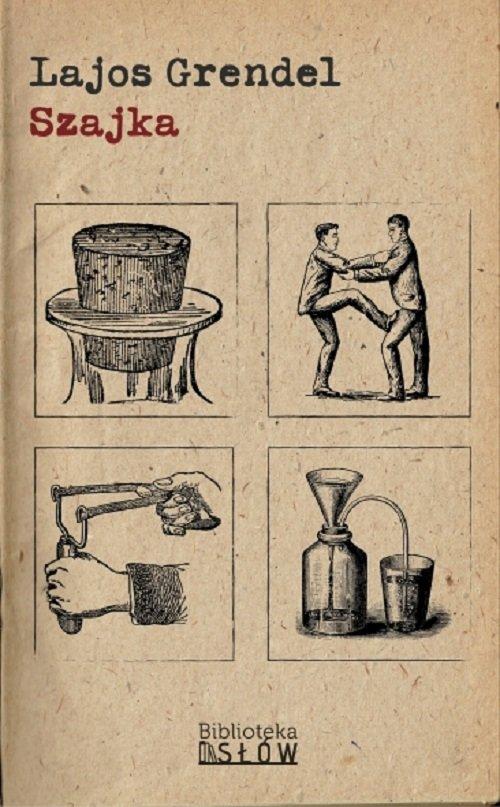 Lajos Grendel
Szajka

Biblioteka
SŁÓW