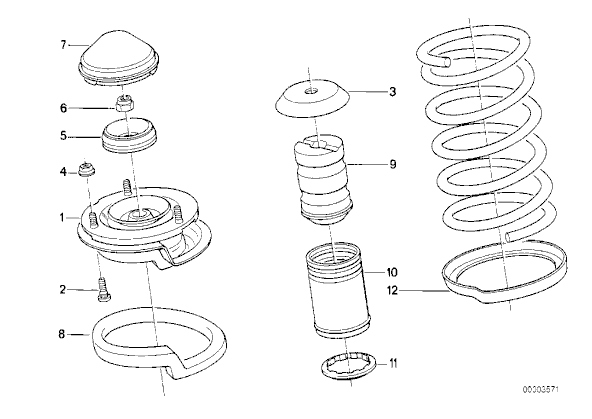 7
6
5
4
1
2
8
3
9
10
11
12
00303571