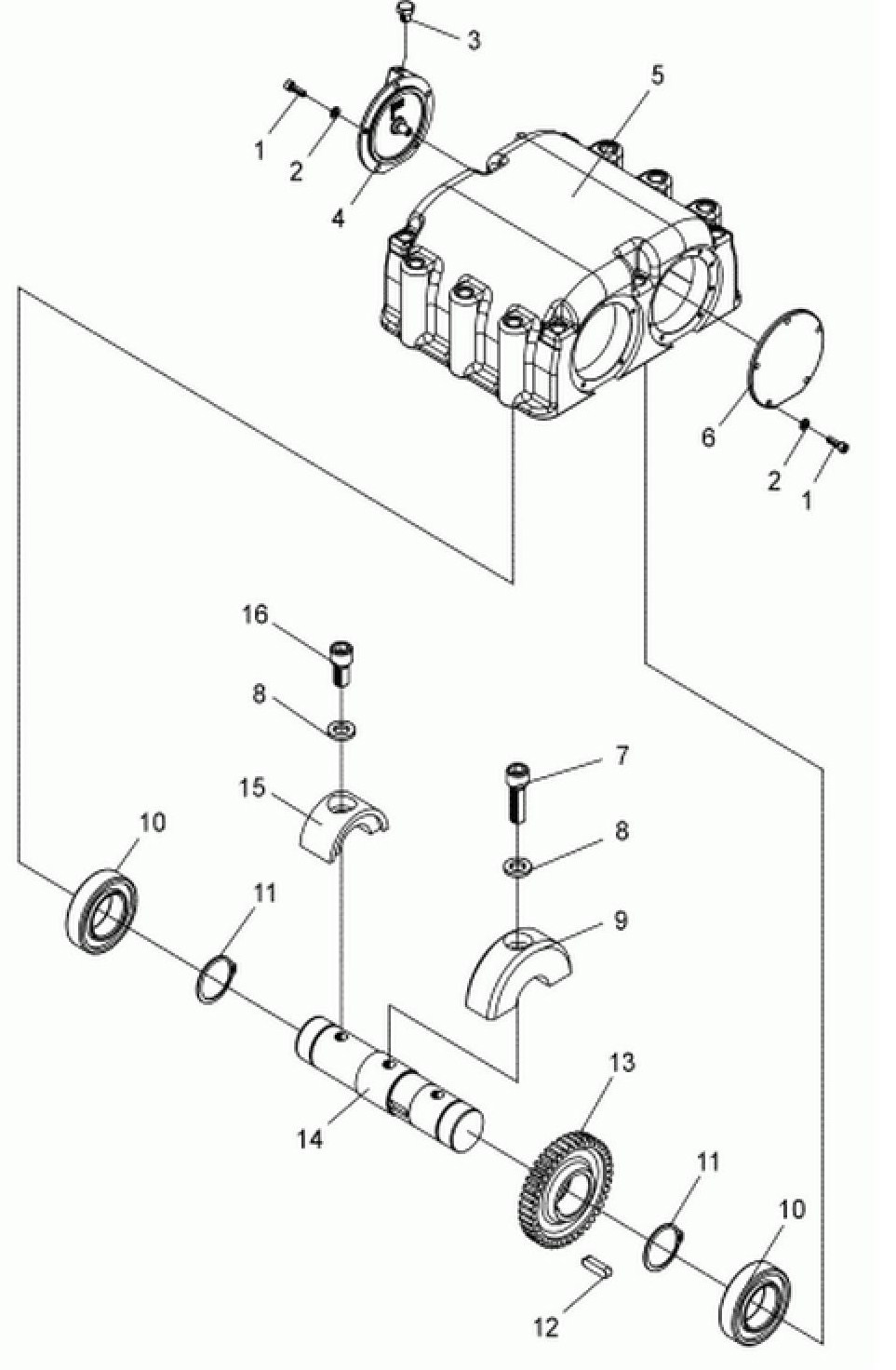 3
5
1
2
4
6
2
1
16
8
7
15
8
10
11
9
13
14
11
10
12