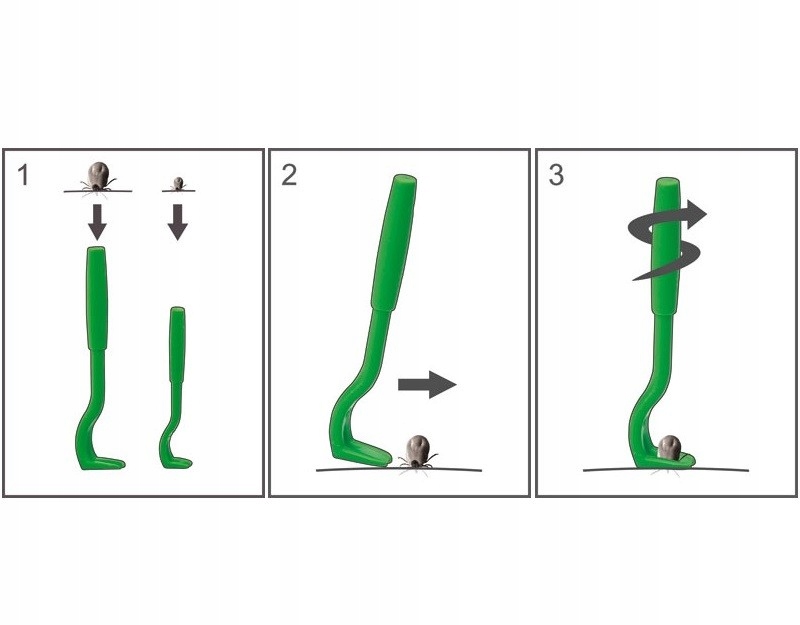 1

2

3