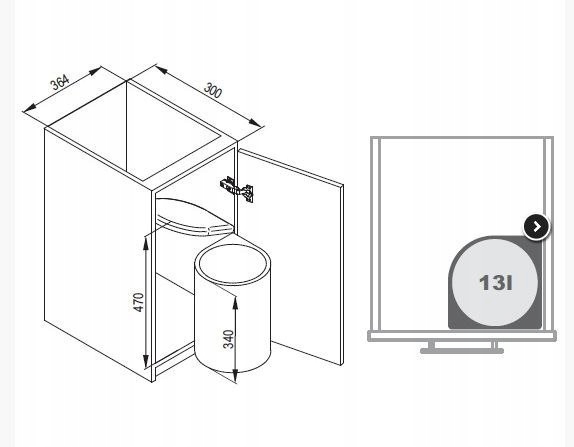 364
300
470
340
13l