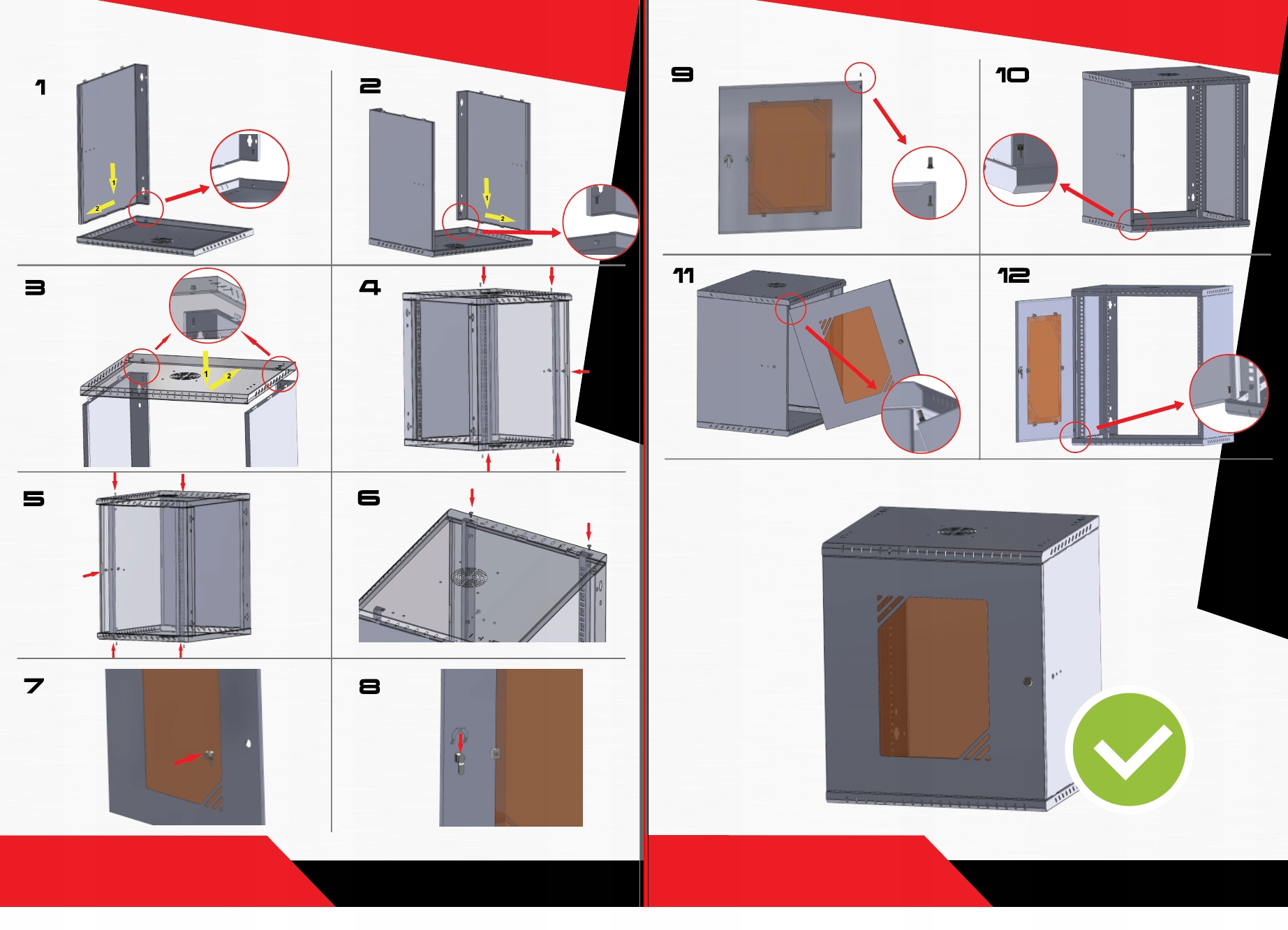 1

1
2

2

1
2

3

1
2

4

5

6

7

8

9

10

11

12