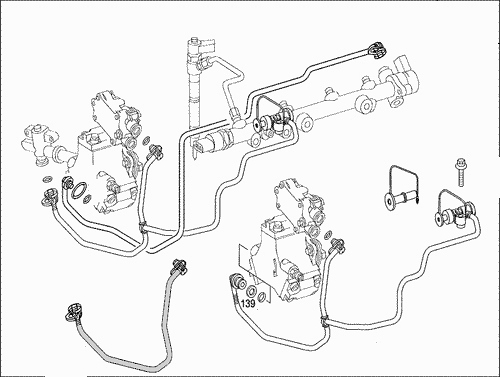 139