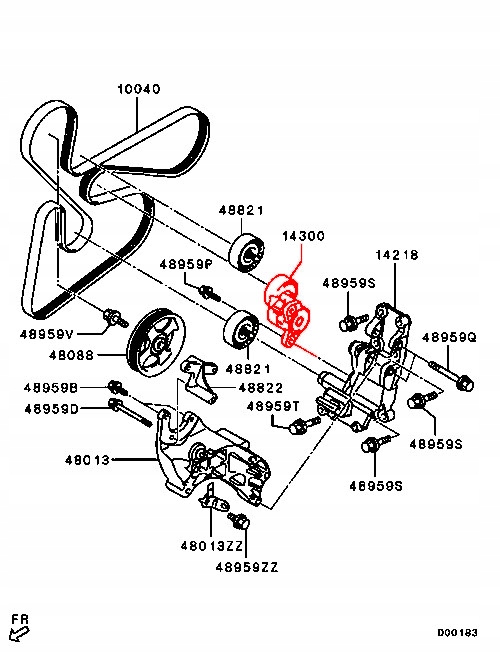 10040
48821
14300
14218
48959P
48959S
48959V
48959Q
48088
48821
48959B
48822
48959D
48959T
48959S
48013
48959S
48013ZZ
48959ZZ
FR
D00183