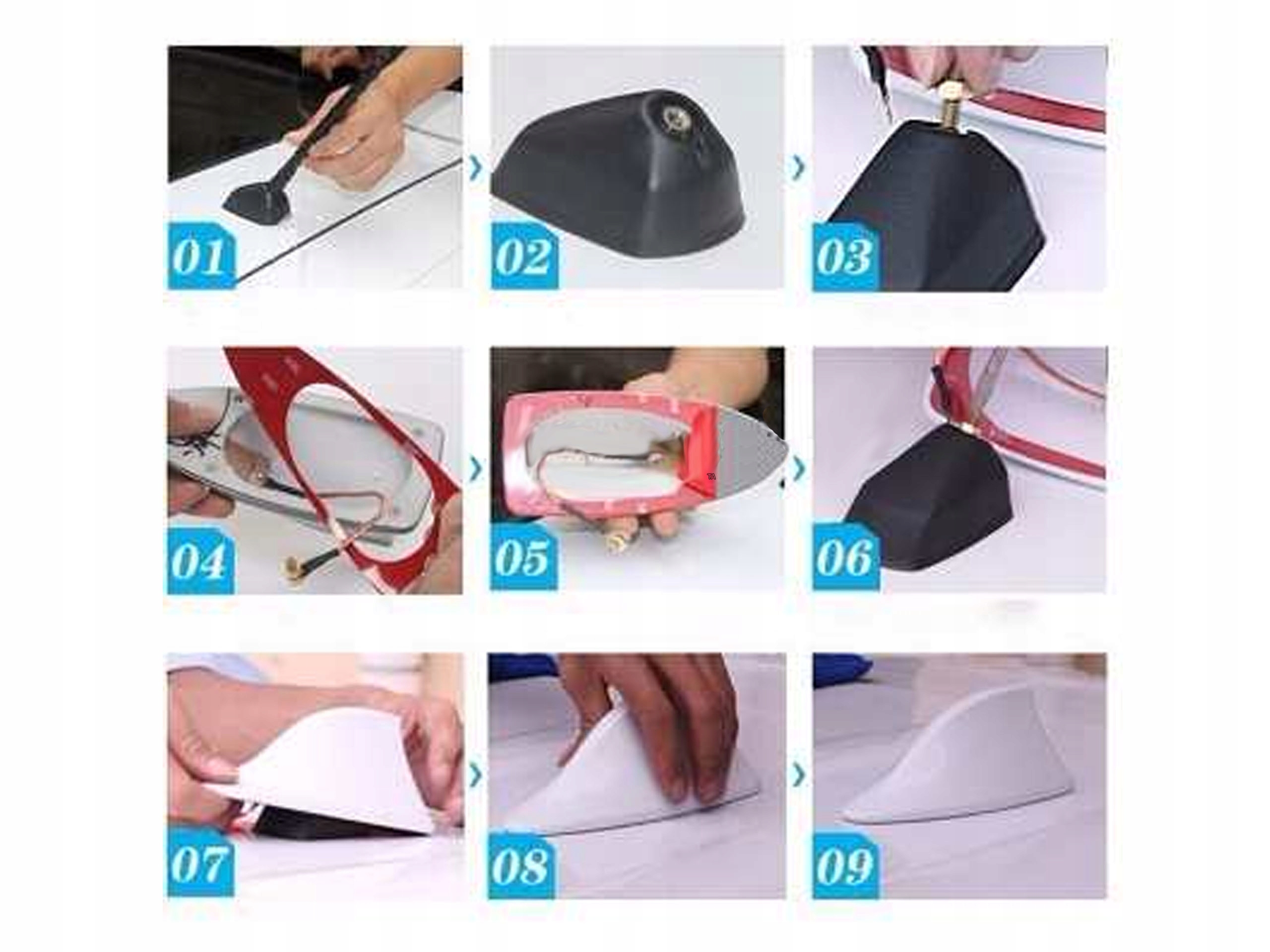 01
02
03
04
05
06
07
08
09