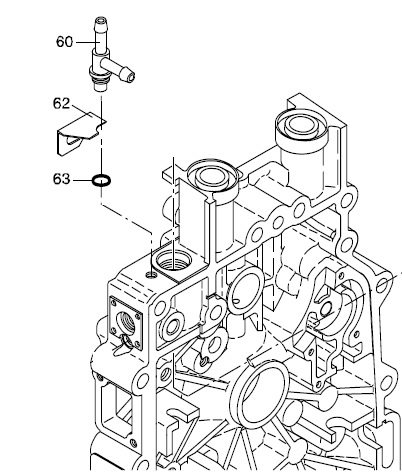 60
62
63