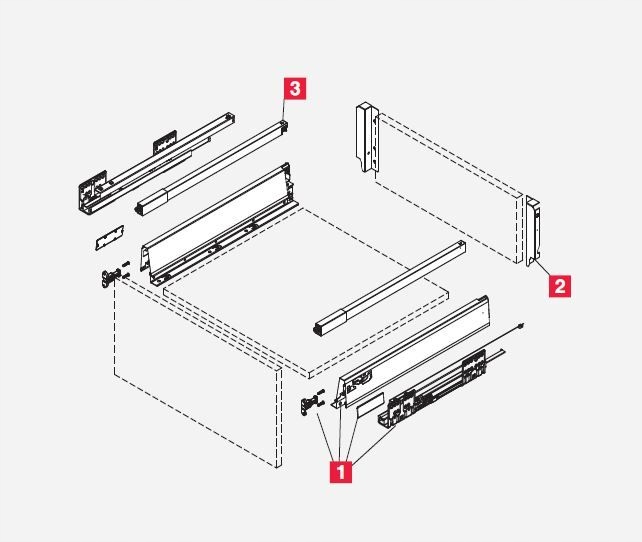 3

2

1