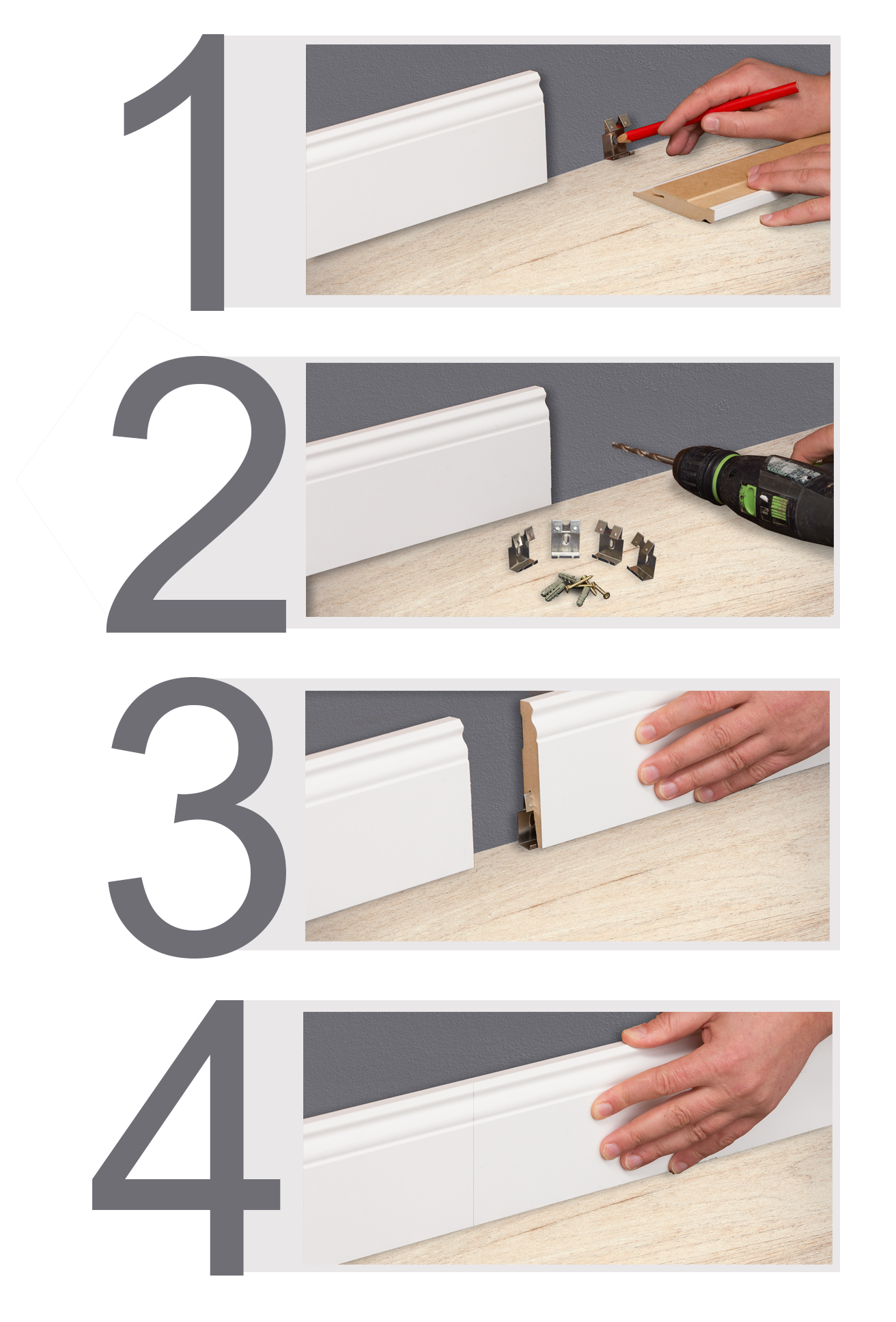 1

2

3

4