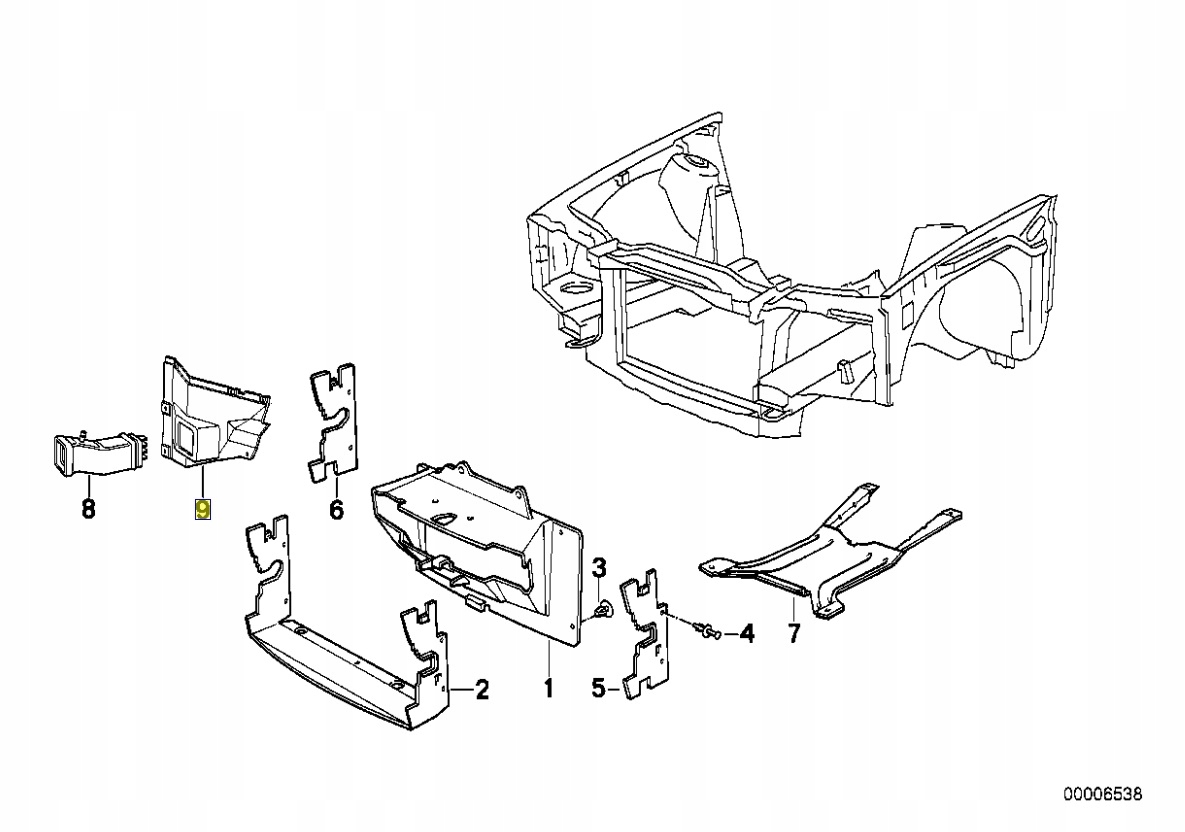 8
9
6
3
4
7
2
1
5
00006538