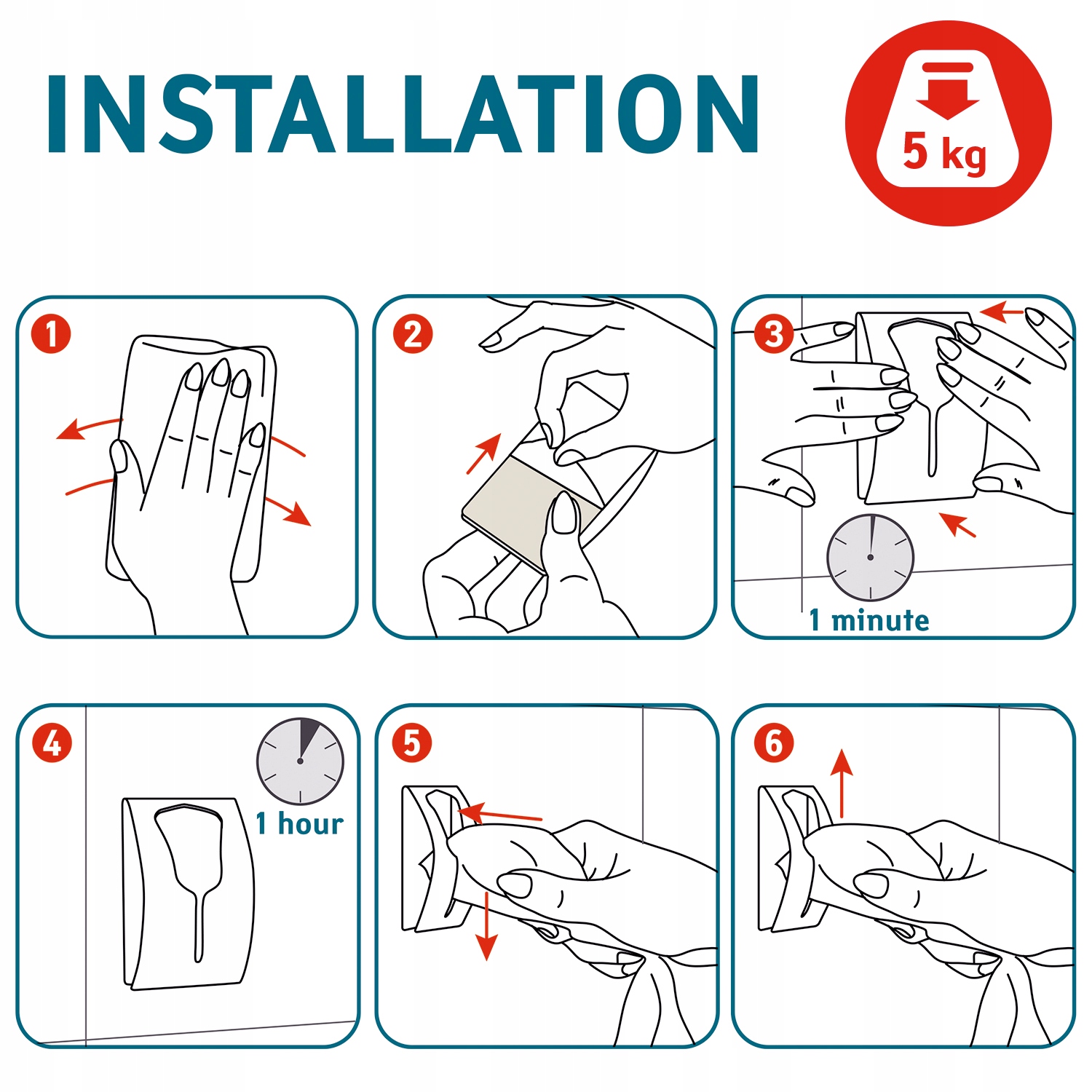 INSTALLATION

5 kg

1

2

3

1 minute

4

1 hour

5

6