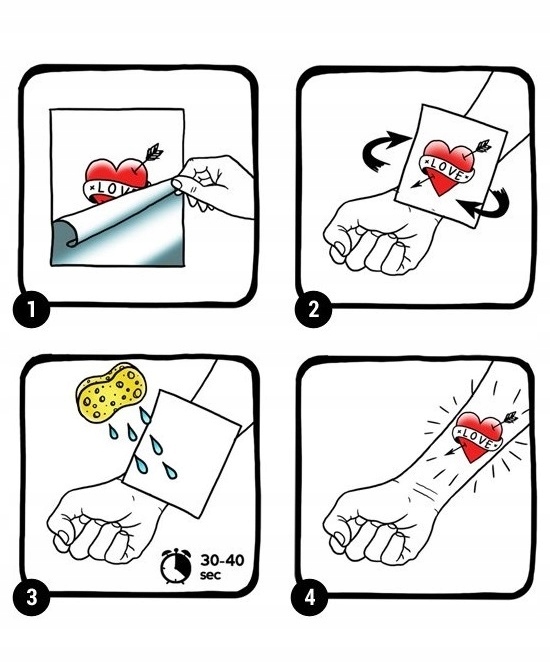 LOV

1

LOVE

2

30-40
sec

3

LOVE

4