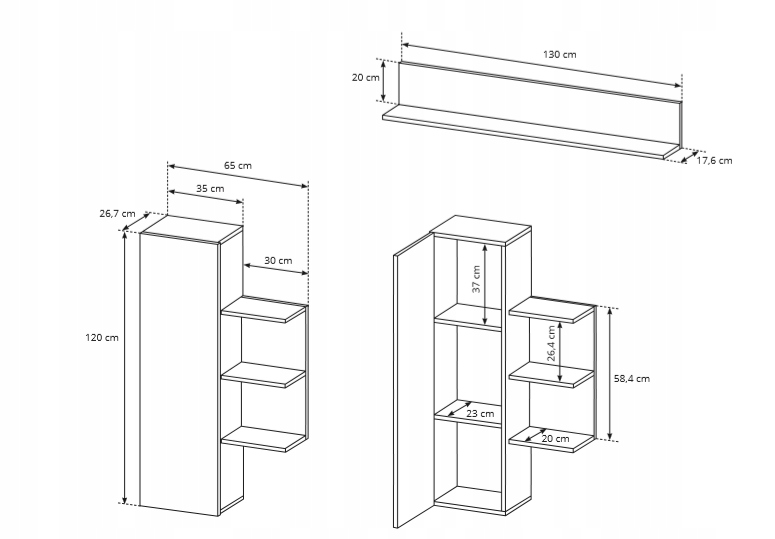 130 cm
20 cm
17,6 cm
65 cm
35 cm
26,7 cm
30 cm
120 cm
37 cm
26,4 cm
58,4 cm
23 cm
20 cm