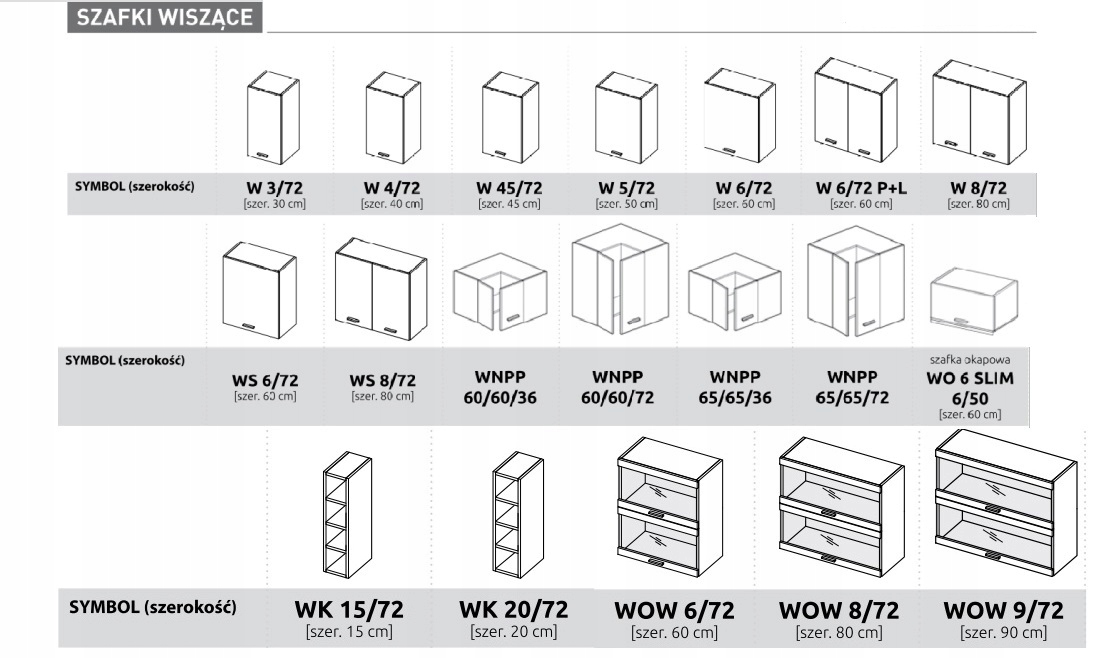 SZAFKI WISZĄCE

SYMBOL (szerokość) W 3/72 [szer. 30 cm] W 4/72 [szer. 40 cm] W 45/72 [szer. 45 cm] W 5/72 [szer. 50 cm] W 6/72 [szer. 60 cm] W 6/72 P+L [szer. 60 cm] W 8/72 [szer. 80 cm]

SYMBOL (szerokość) WS 6/72 [szer. 60 cm] WS 8/72 [szer. 80 cm] WNPP 60/60/36 WNPP 60/60/72 WNPP 65/65/36 WNPP 65/65/72 szafka okapowa WO 6 SLIM 6/50 [szer. 60 cm]

SYMBOL (szerokość) WK 15/72 [szer. 15 cm] WK 20/72 [szer. 20 cm] WOW 6/72 [szer. 60 cm] WOW 8/72 [szer. 80 cm] WOW 9/72 [szer. 90 cm]