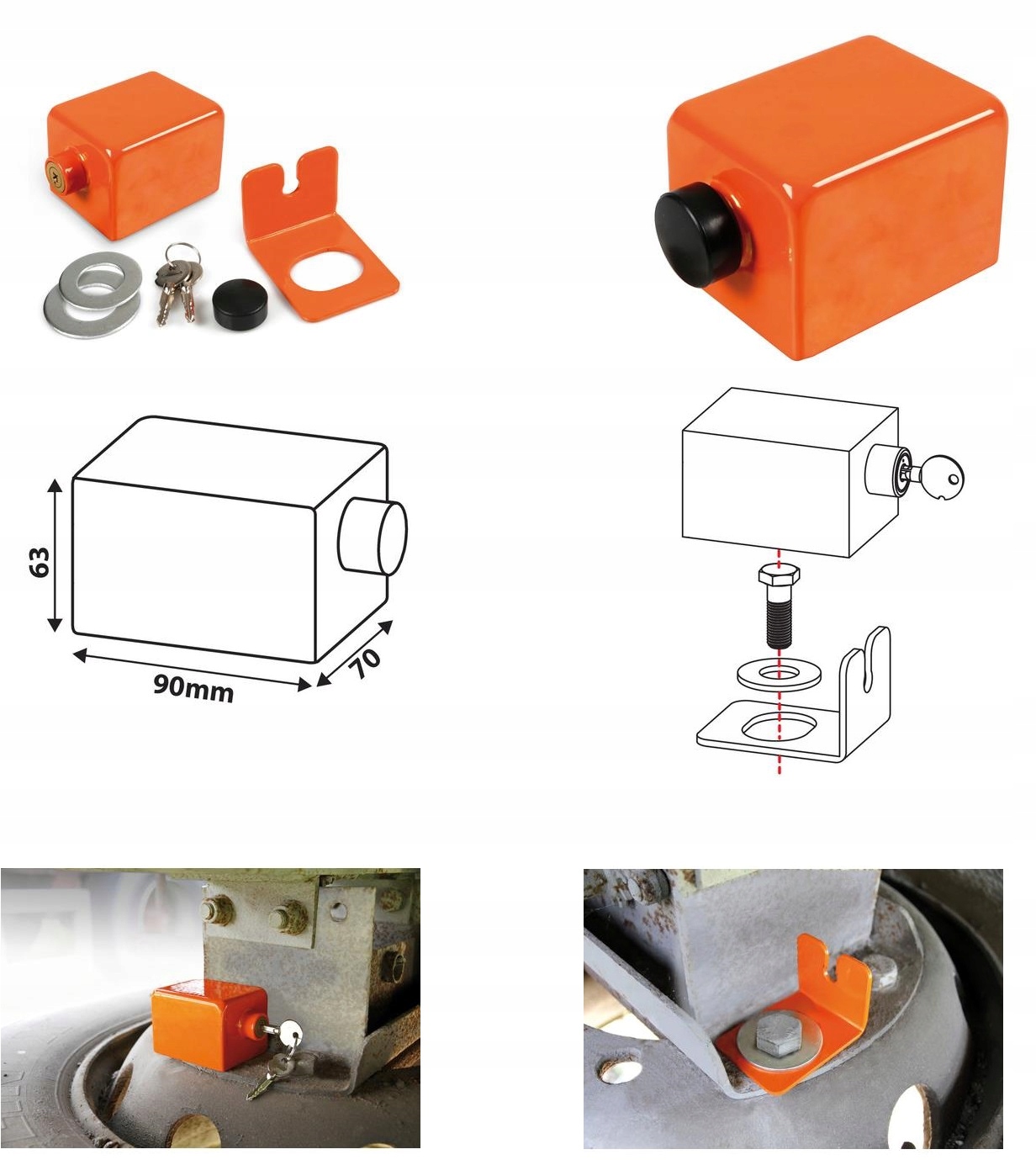 63

90mm

70