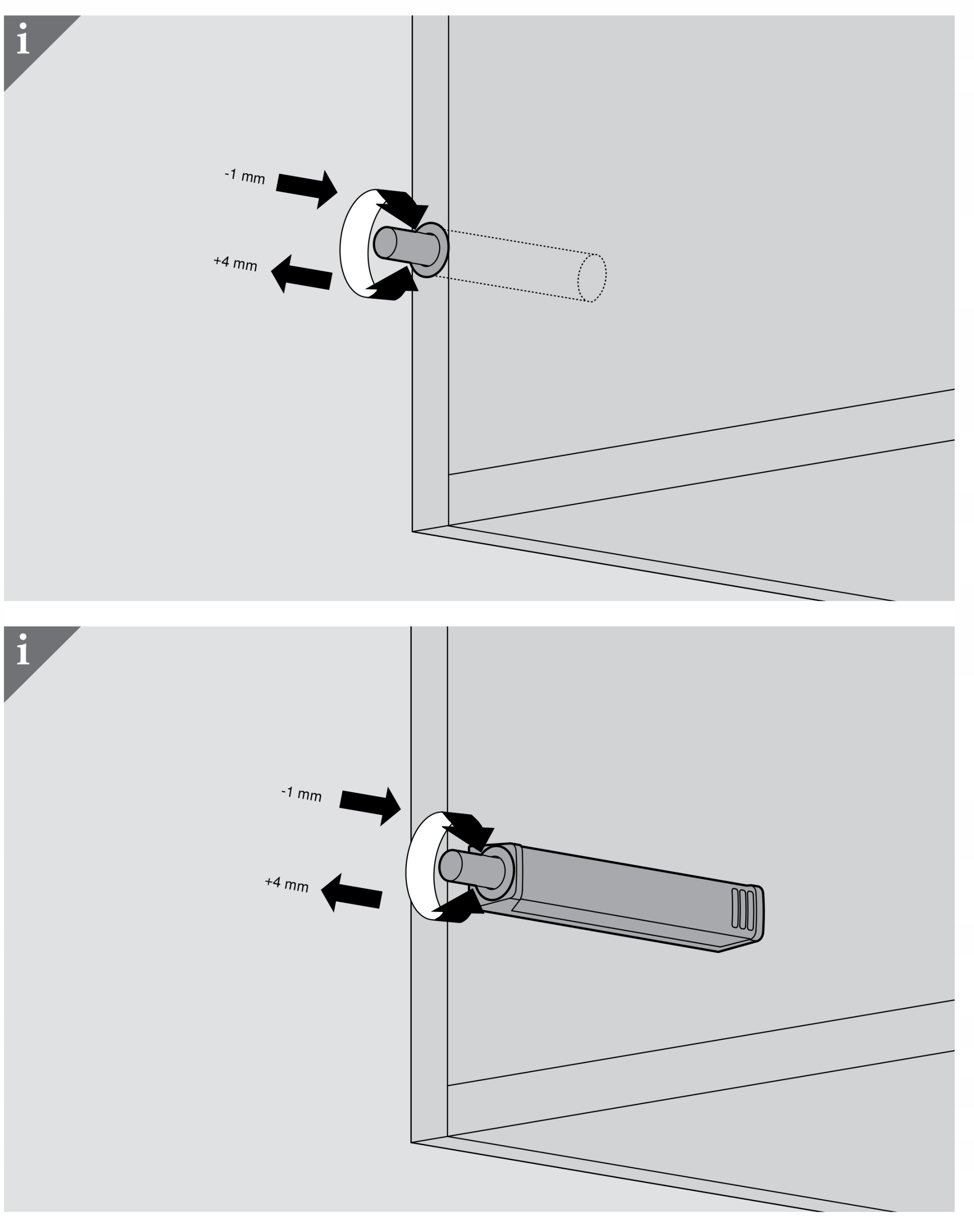 i

-1 mm

+4 mm

i

-1 mm

+4 mm