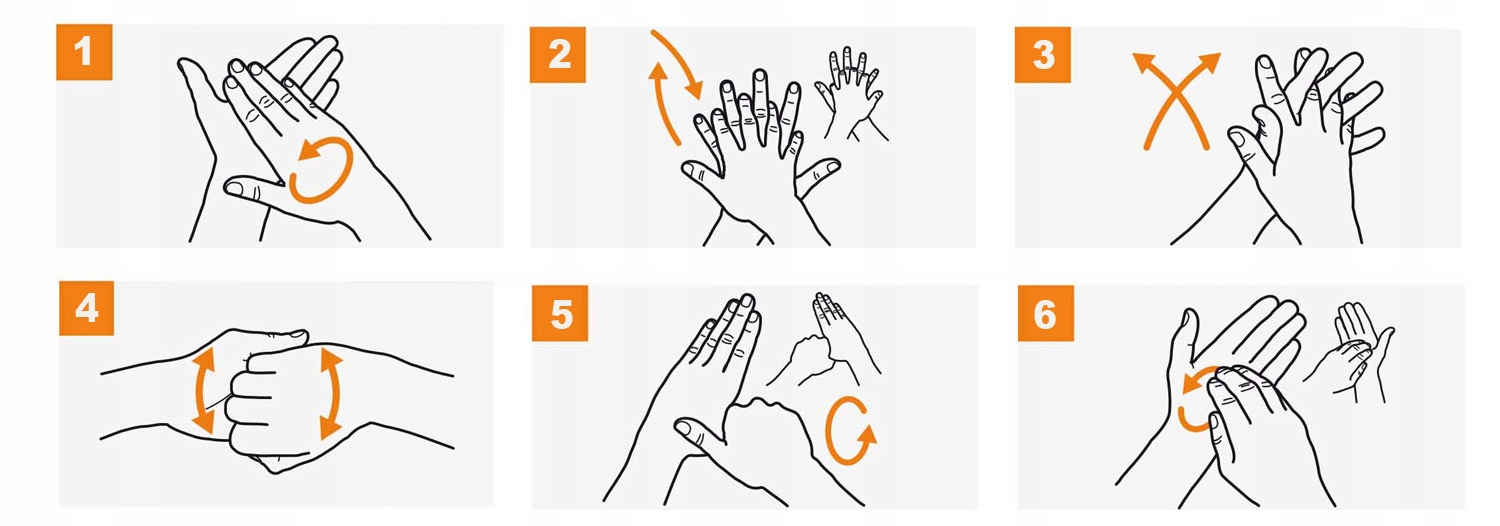 1

2

3

4

5

6