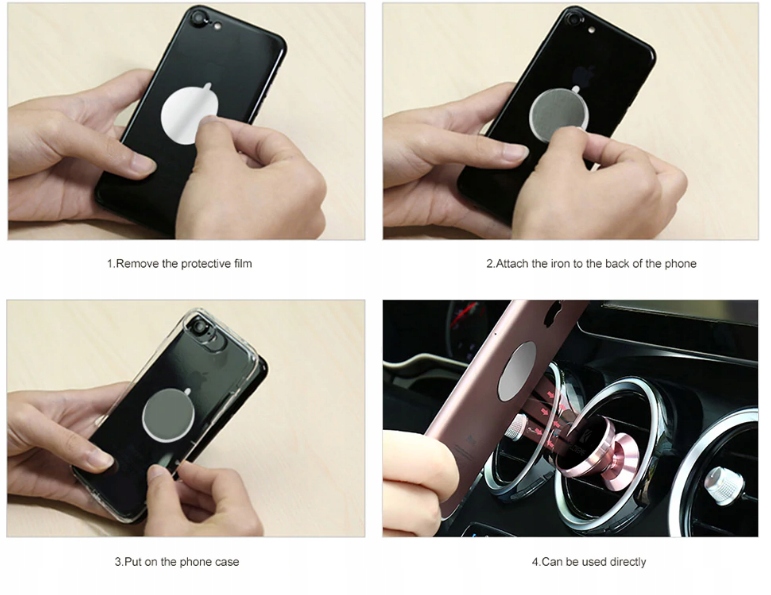 1.Remove the protective film

2.Attach the iron to the back of the phone

3.Put on the phone case

4.Can be used directly