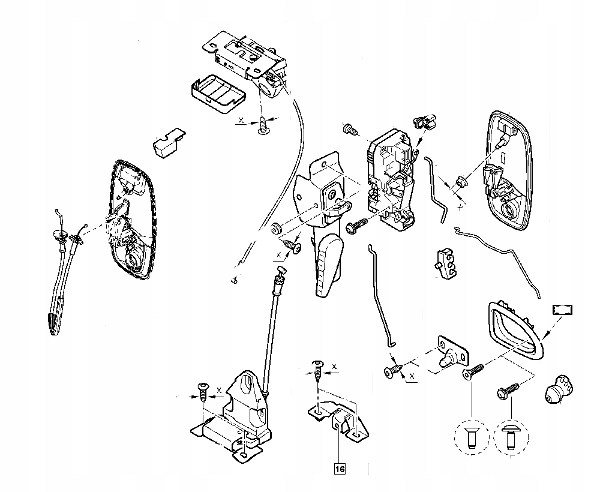 X
X
X
X
X
X
16