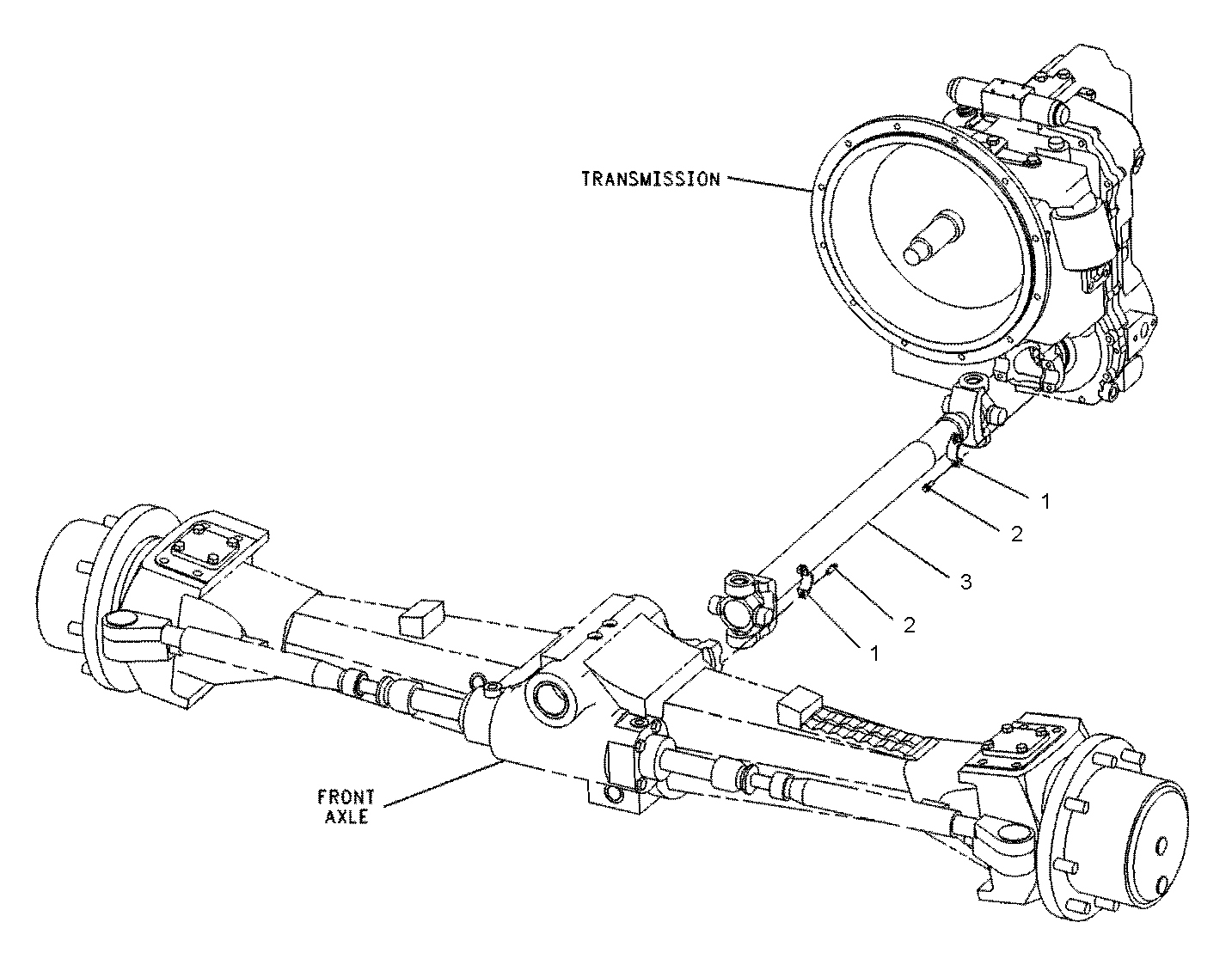 TRANSMISSION

1

2

3

2

1

FRONT AXLE