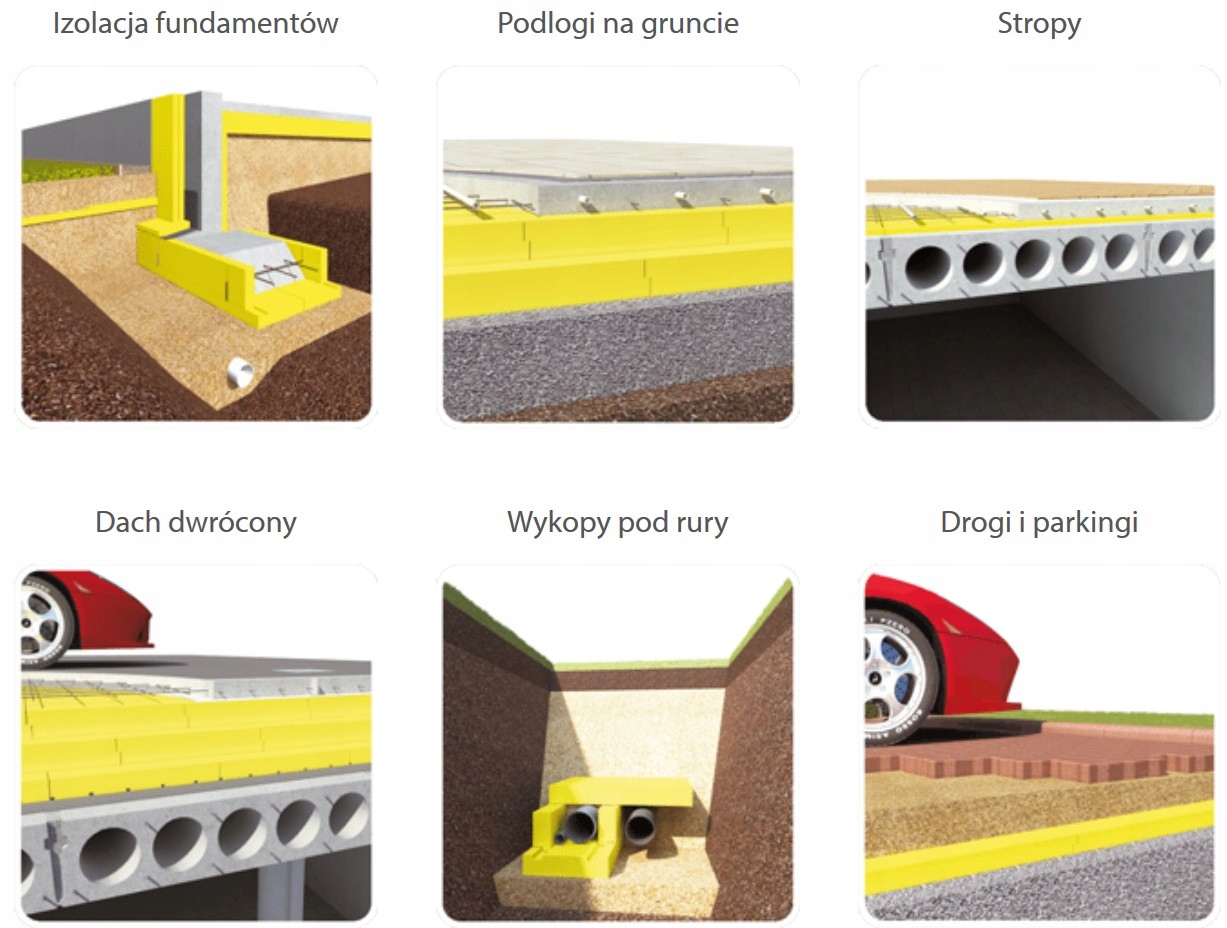 Izolacja fundamentów

Podlogi na gruncie

Stropy

Dach dwrócony

Wykopy pod rury

Drogi i parkingi