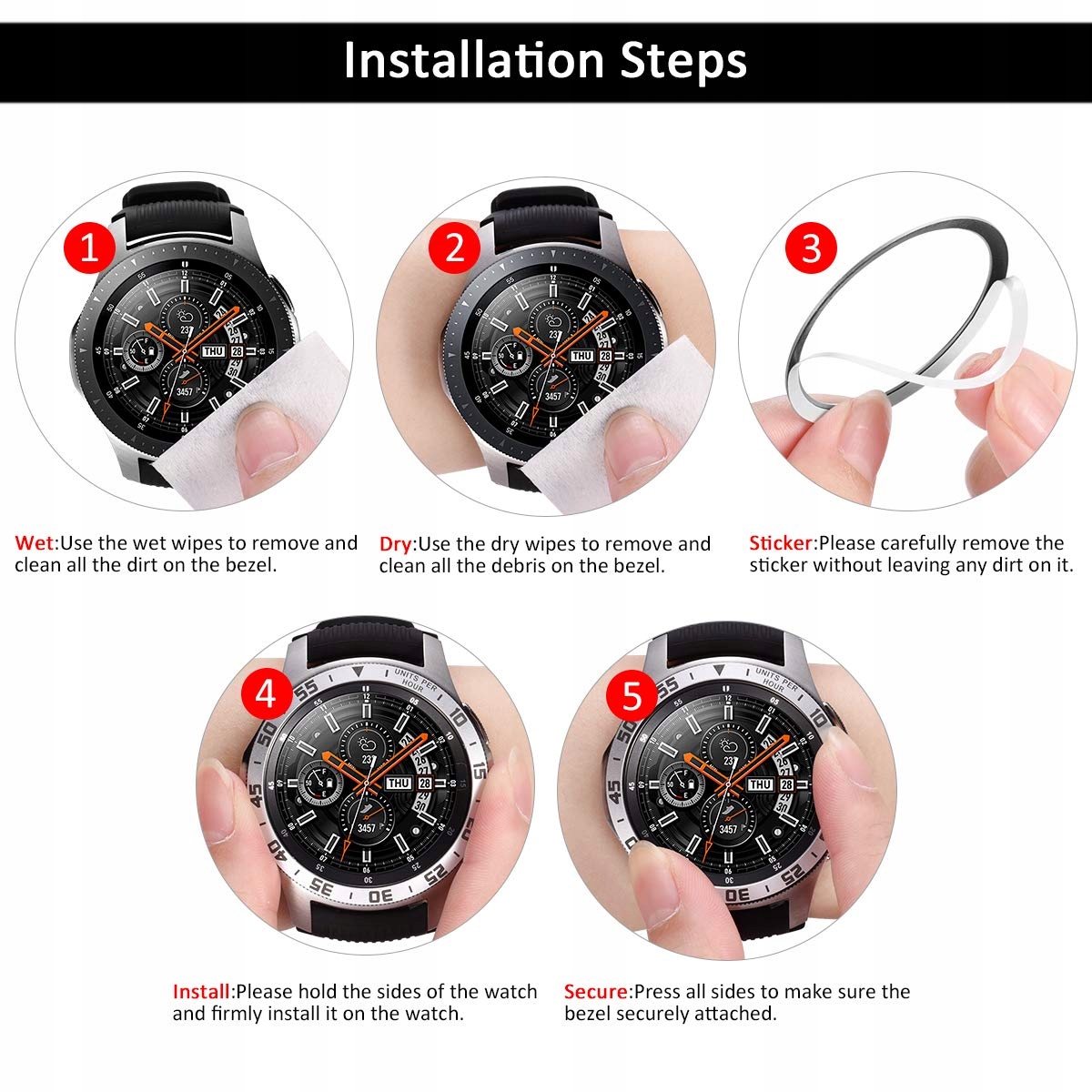 Installation Steps

1

2

3

Wet:Use the wet wipes to remove and clean all the dirt on the bezel.

Dry:Use the dry wipes to remove and clean all the debris on the bezel.

Sticker:Please carefully remove the sticker without leaving any dirt on it.

4

5

Install:Please hold the sides of the watch and firmly install it on the watch.

Secure:Press all sides to make sure the bezel securely attached.