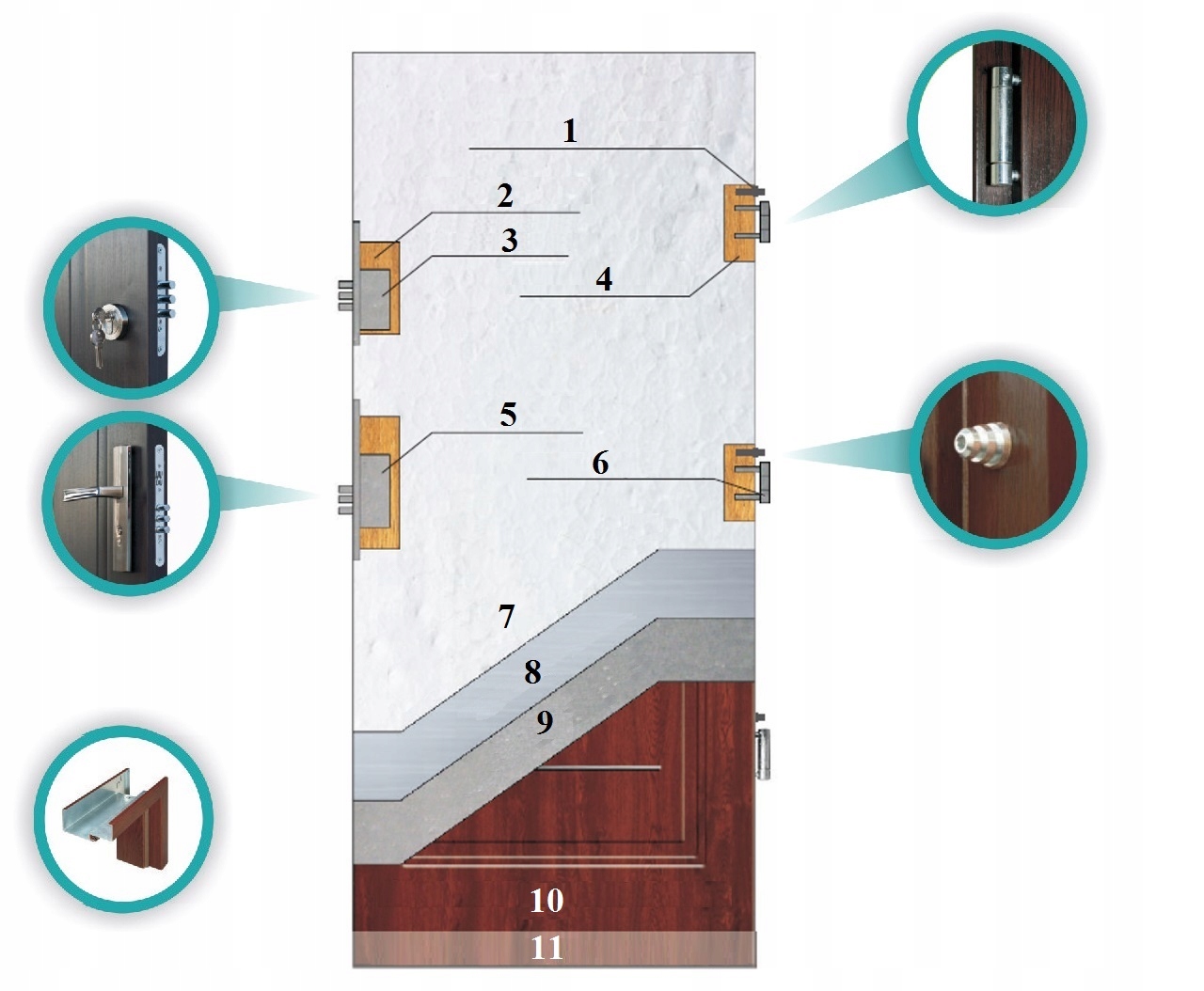 1
2
3
4
5
6
7
8
9
10
11