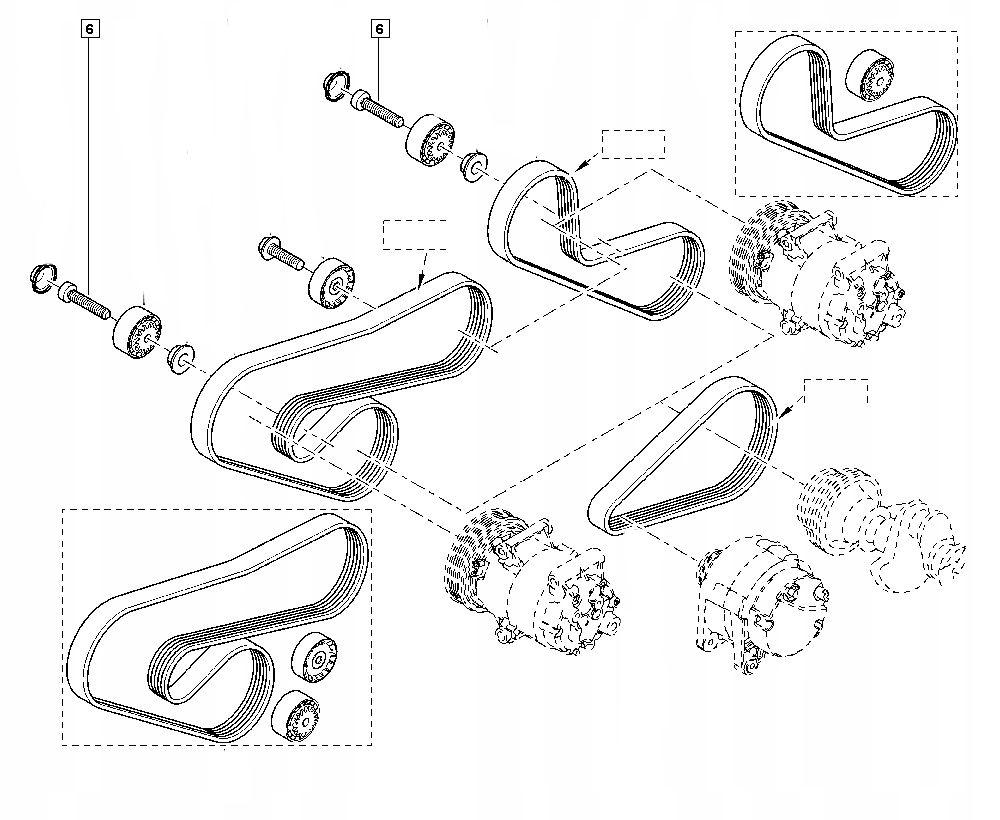 6

6