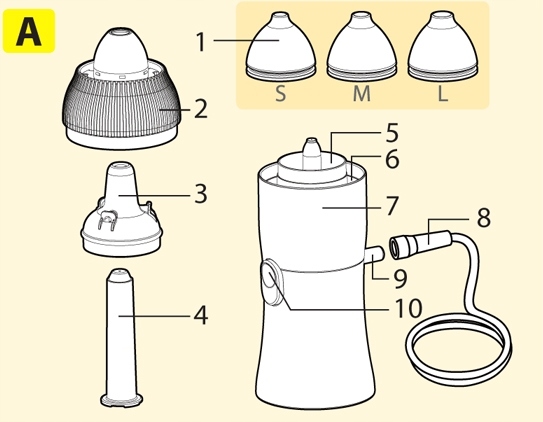 A

1

S M L

2

3

4

5

6

7

8

9

10