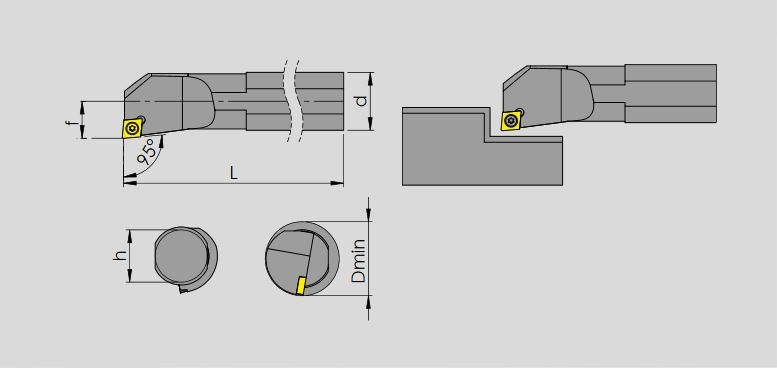 f
95°
L
d
h
Dmin