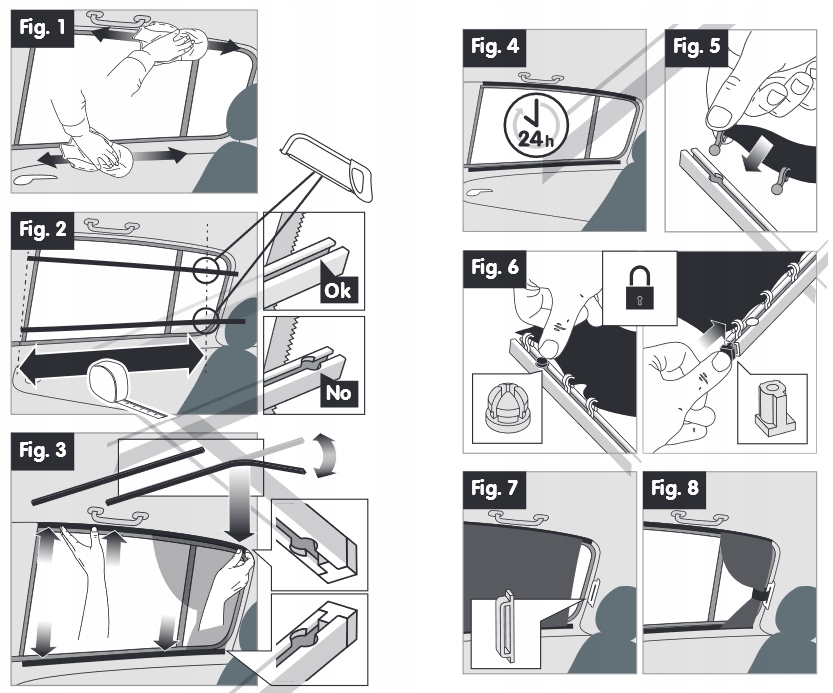 Fig. 1

Fig. 2

Ok

No

Fig. 3

Fig. 4

24h

Fig. 5

Fig. 6

Fig. 7

Fig. 8