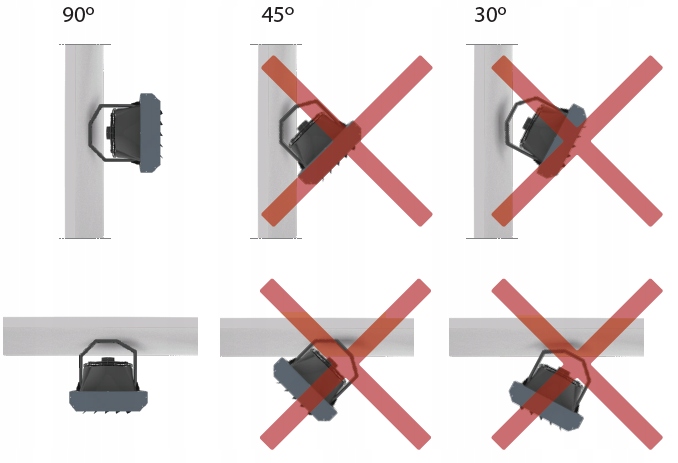 90º 45º 30º