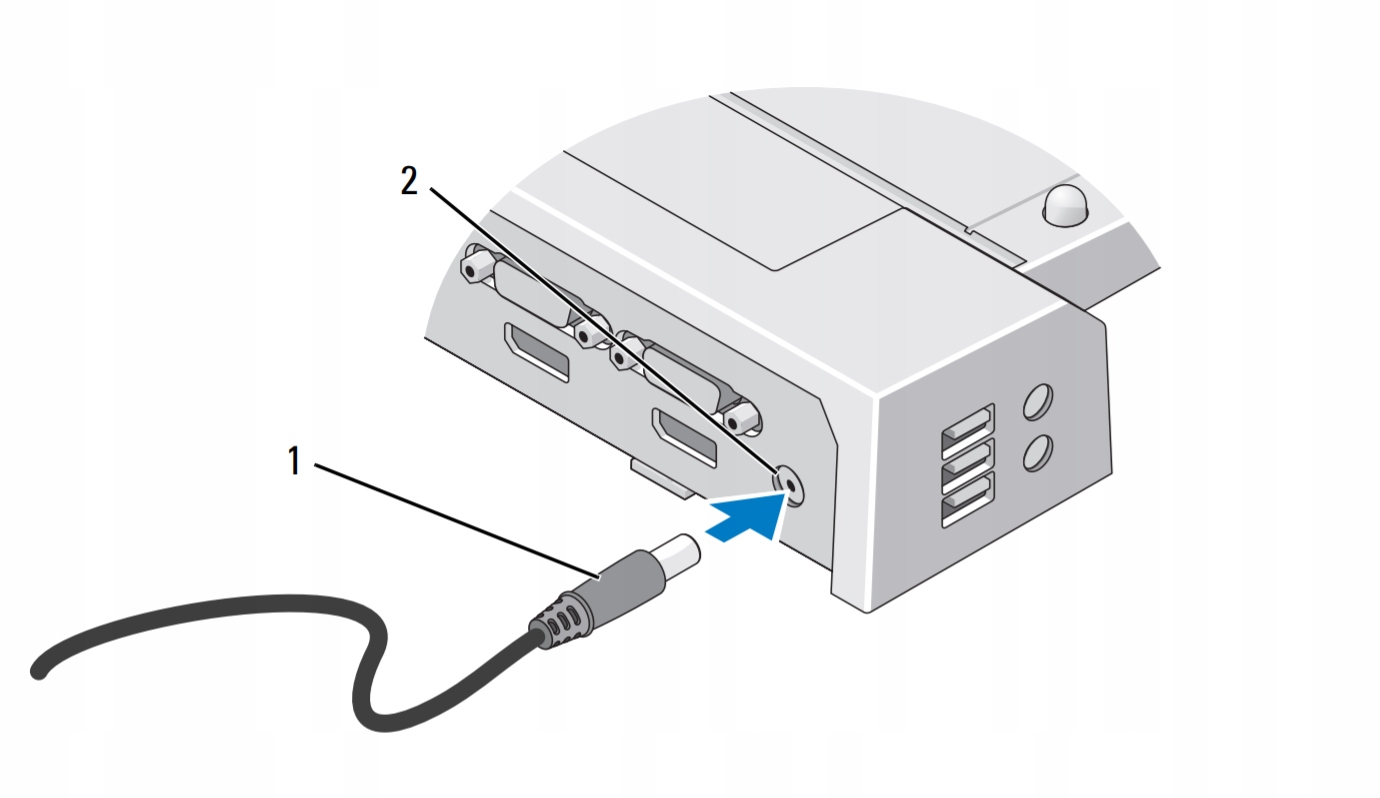 2

1