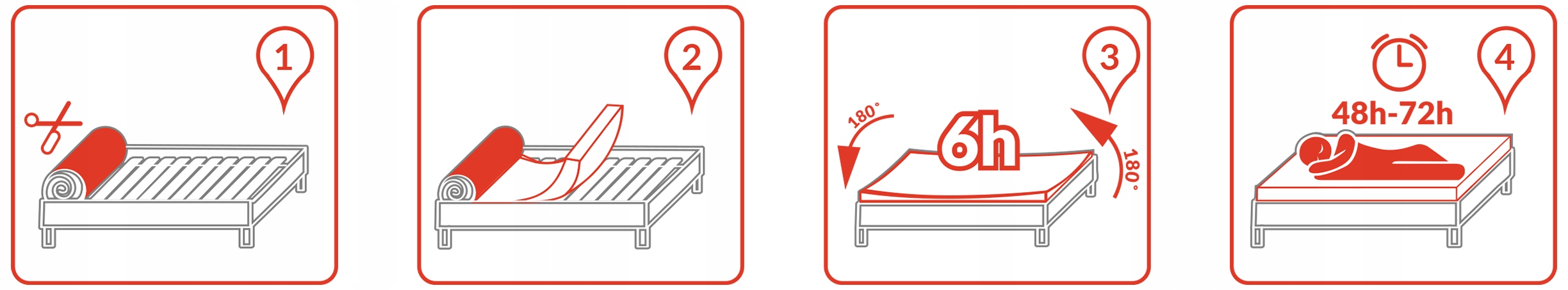 1

2

3

180°

6h

180°

4

48h-72h