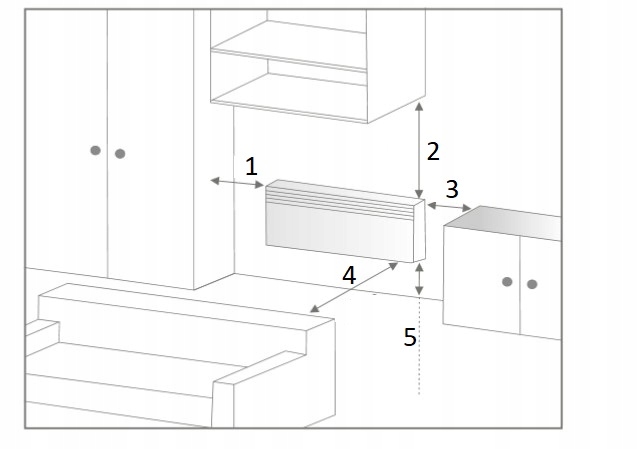 1
2
3
4
5