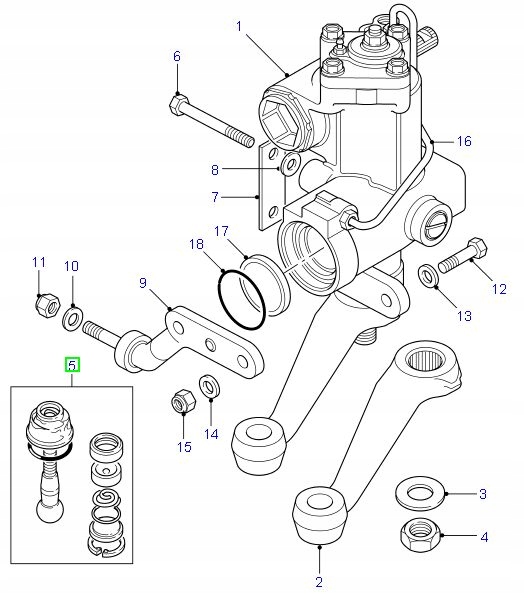 1
6
16
8
7
17
18
11
10
9
12
13
5
15
14
3
4
2