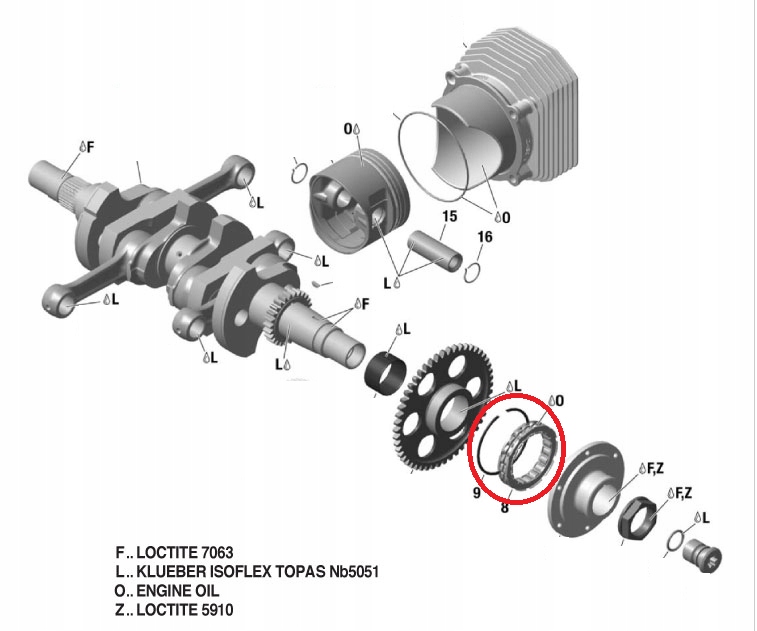 F
O
L
O
15
16
L
L
L
F
L
L
L
L
O
9
8
F,Z
F,Z
L

F.. LOCTITE 7063
L.. KLUEBER ISOFLEX TOPAS Nb5051
O.. ENGINE OIL
Z.. LOCTITE 5910