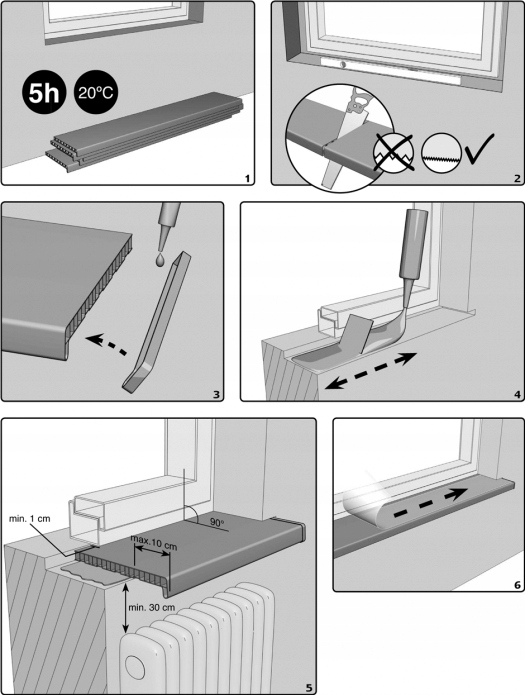 5h

20°C

1

2

3

4

min. 1 cm

90°

max.10 cm

min. 30 cm

5

6