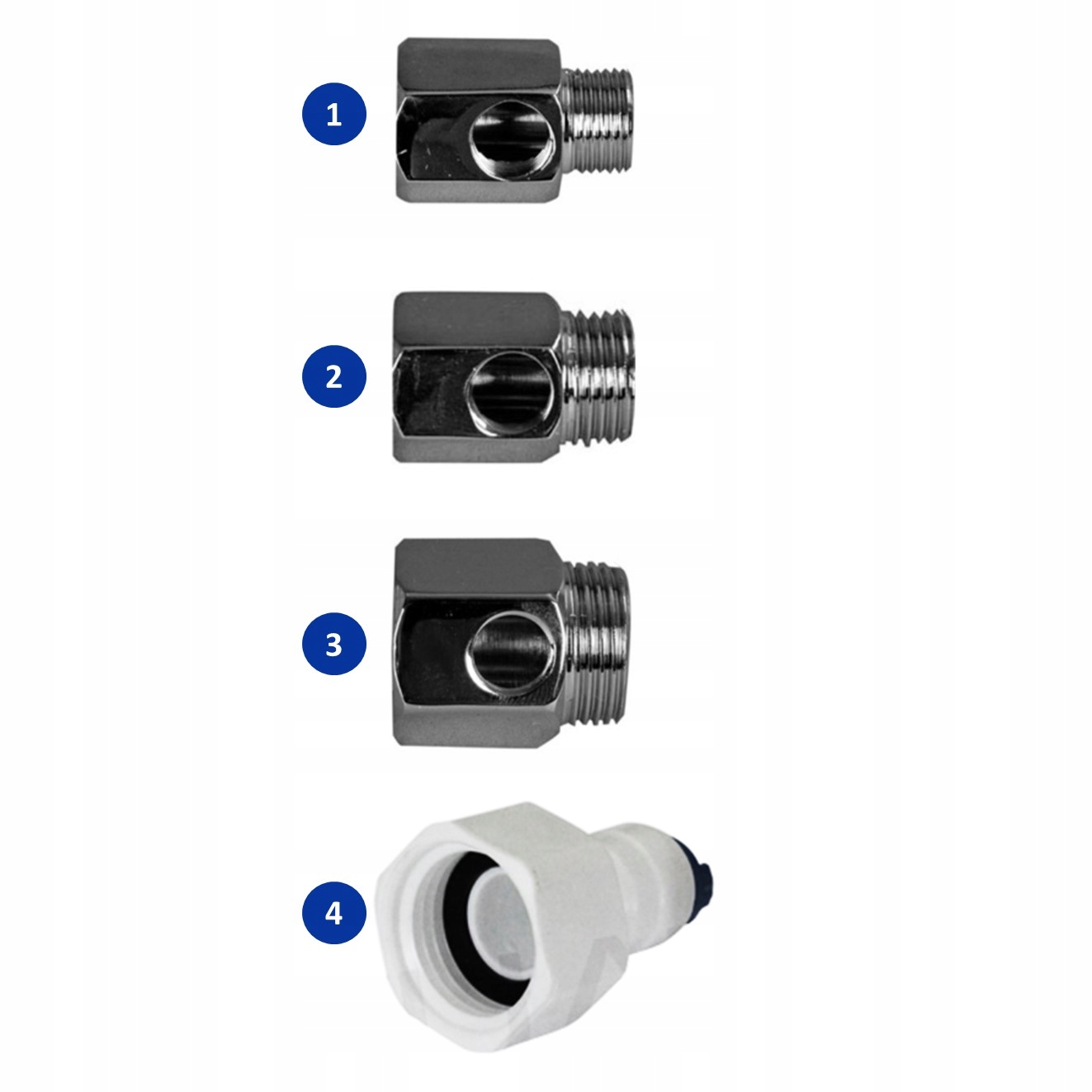 1

2

3

4