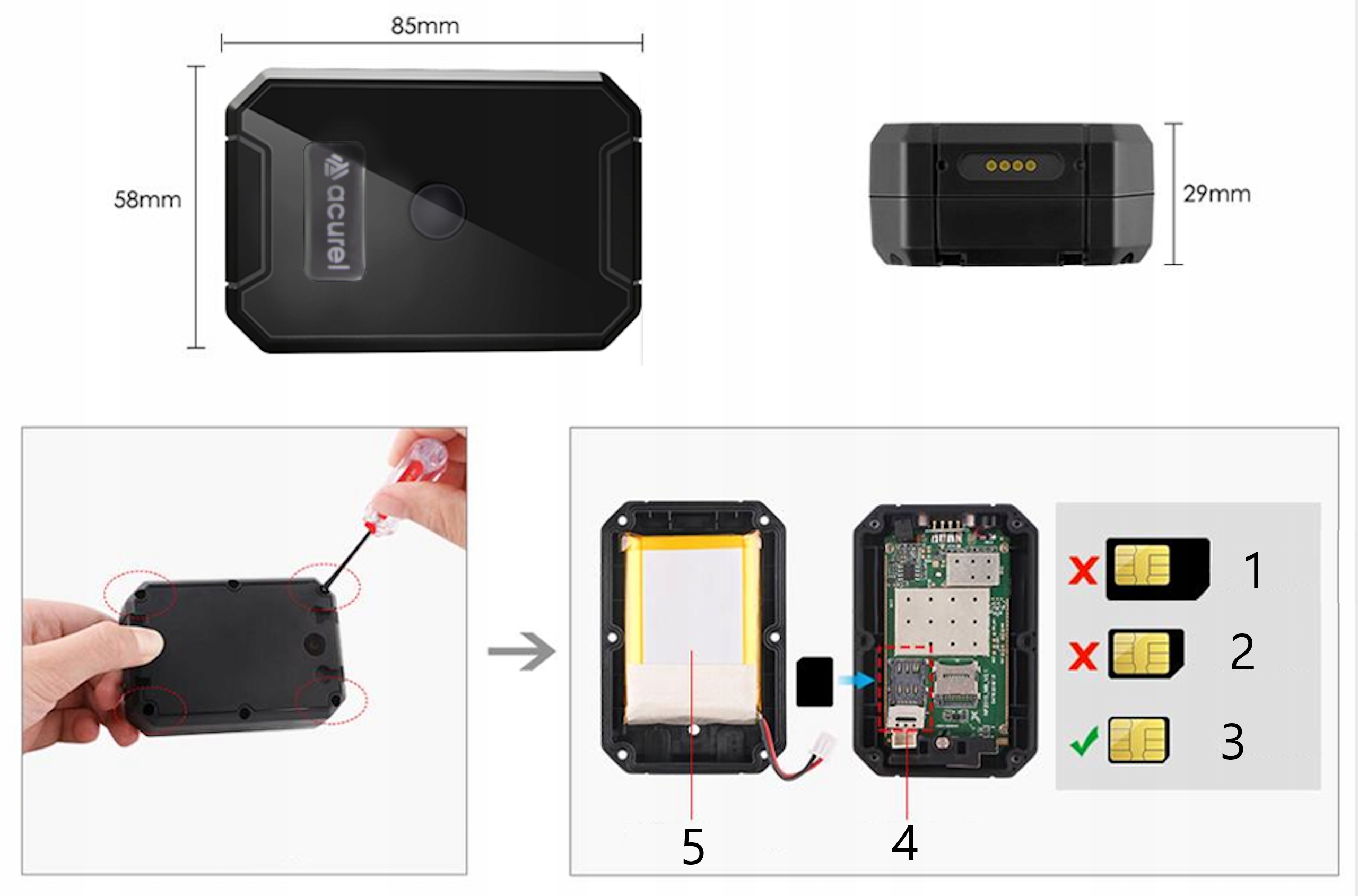 85mm

58mm

acurel

29mm

1

2

3

5

4