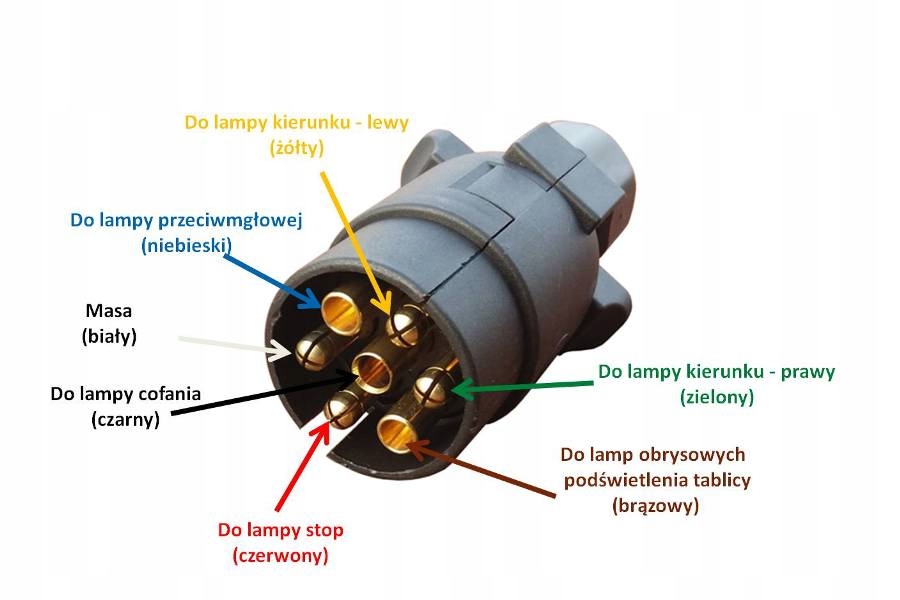 Do lampy kierunku - lewy
(żółty)

Do lampy przeciwmgłowej
(niebieski)

Masa
(biały)

Do lampy cofania
(czarny)

Do lampy kierunku - prawy
(zielony)

Do lamp obrysowych
podświetlenia tablicy
(brązowy)

Do lampy stop
(czerwony)