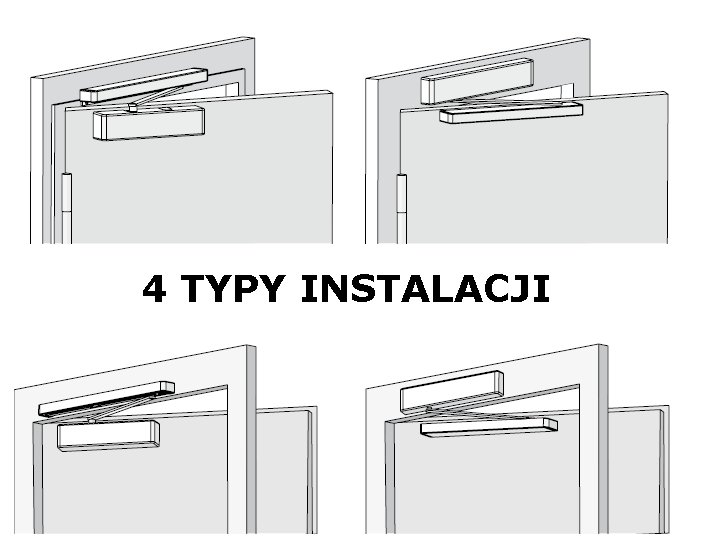 4 TYPY INSTALACJI