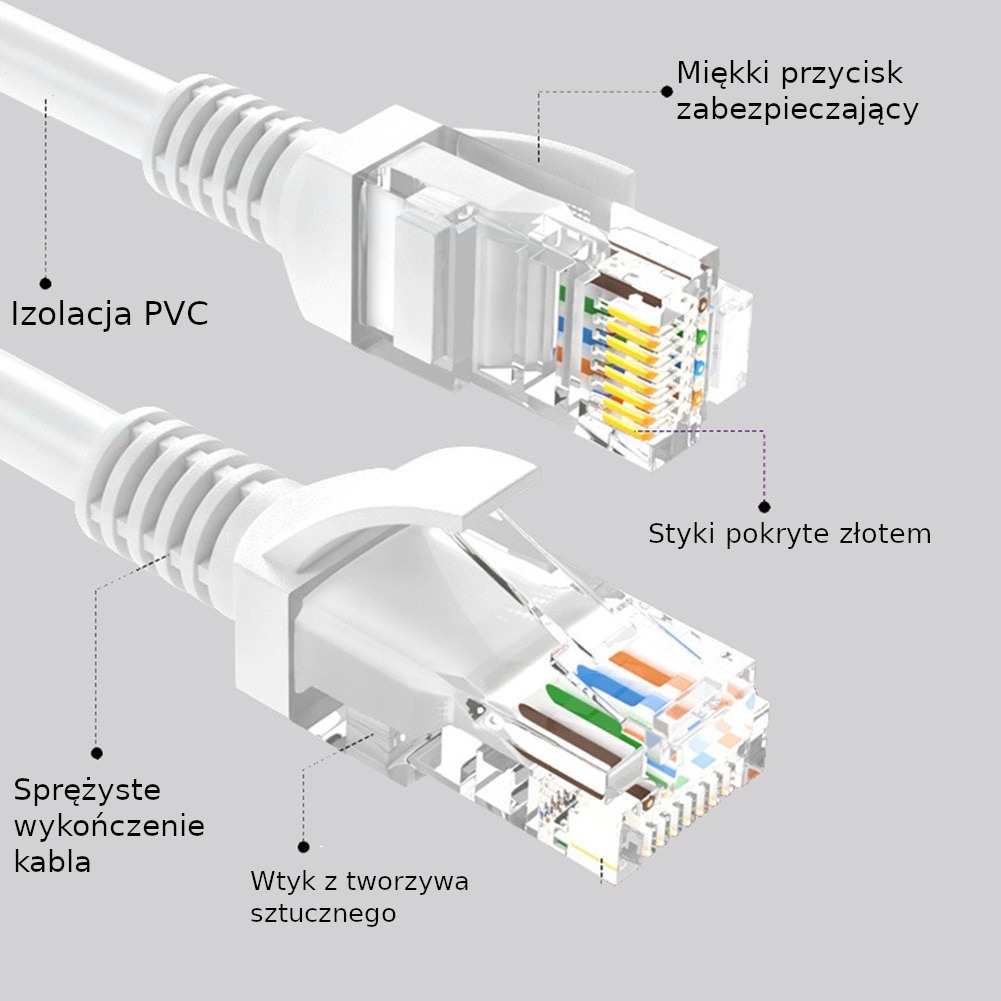 Miękki przycisk zabezpieczający

Izolacja PVC

Styki pokryte złotem

Sprężyste wykończenie kabla

Wtyk z tworzywa sztucznego