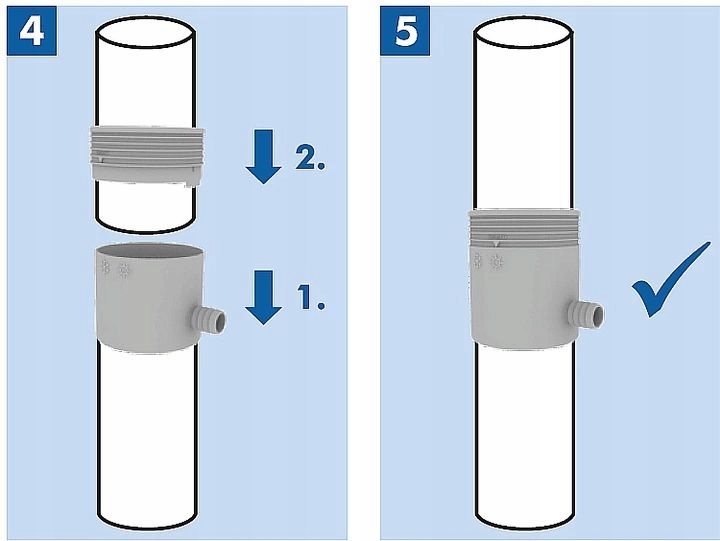 4

2.

1.

5