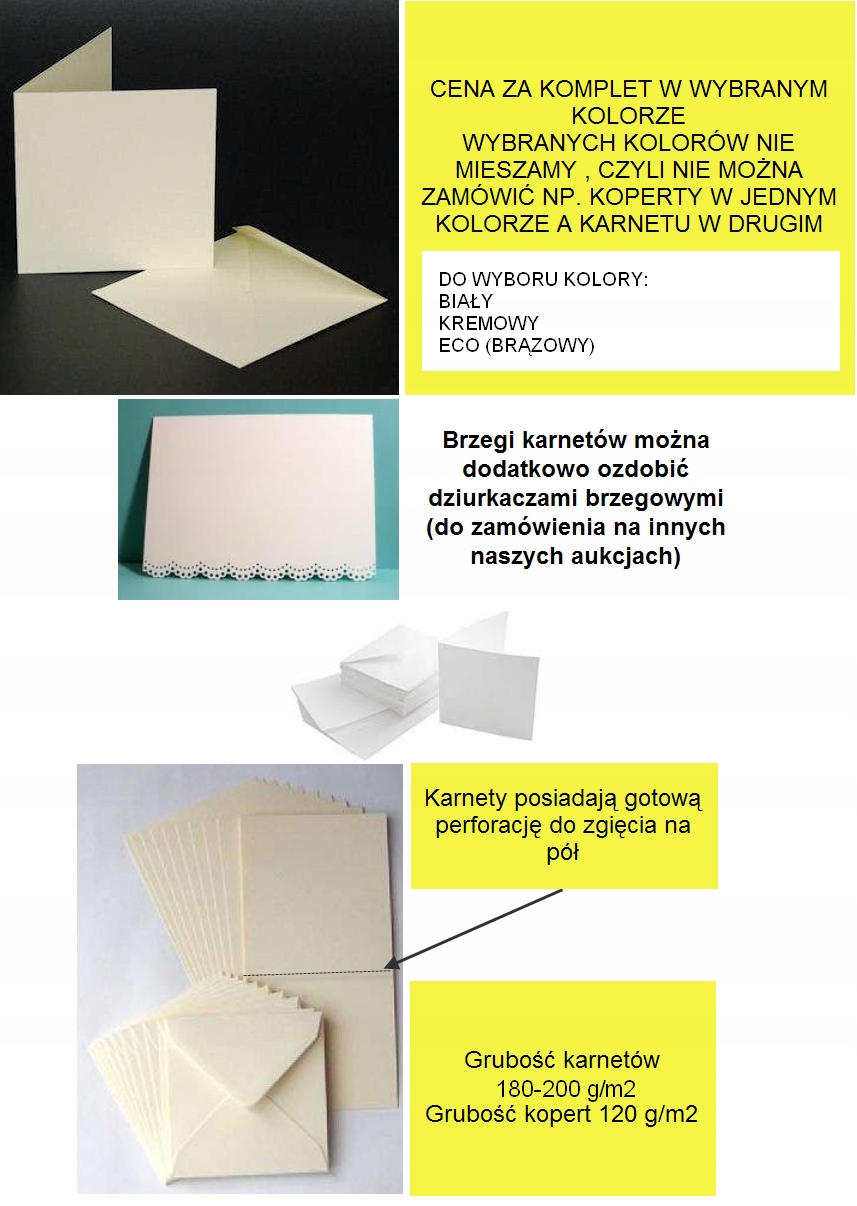 CENA ZA KOMPLET W WYBRANYM KOLORZE
WYBRANYCH KOLORÓW NIE MIESZAMY , CZYLI NIE MOŻNA ZAMÓWIĆ NP. KOPERTY W JEDNYM KOLORZE A KARNETU W DRUGIM

DO WYBORU KOLORY:
BIAŁY
KREMOWY
ECO (BRĄZOWY)

Brzegi karnetów można dodatkowo ozdobić dziurkaczami brzegowymi (do zamówienia na innych naszych aukcjach)

Karnety posiadają gotową perforację do zgięcia na pół

Grubość karnetów
180-200 g/m2
Grubość kopert 120 g/m2