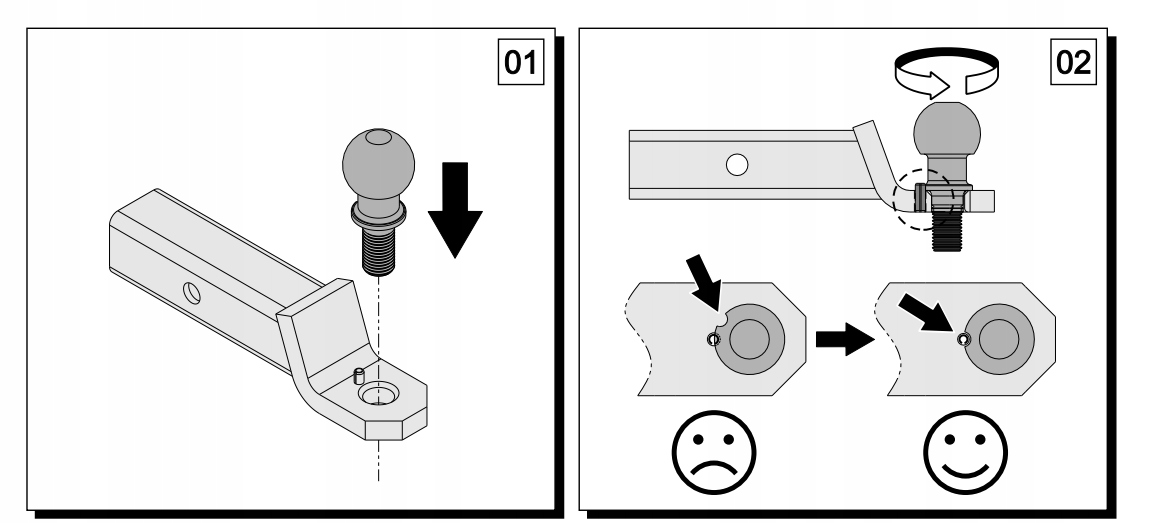 01

02