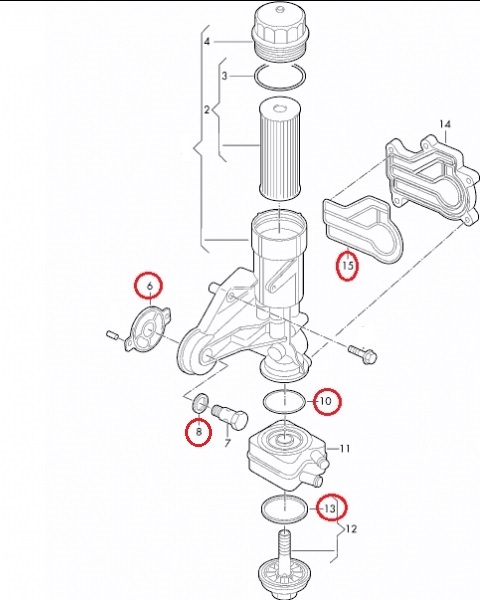 4
3
2
14
15
6
10
8
7
11
13
12