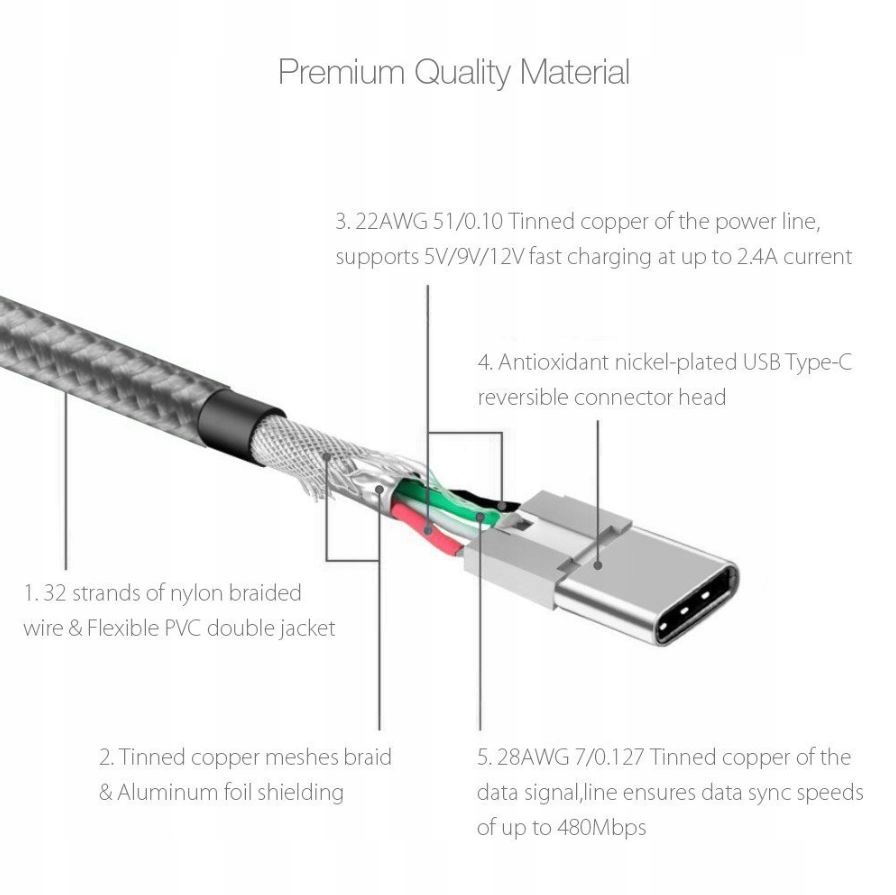 Premium Quality Material

3. 22AWG 51/0.10 Tinned copper of the power line, supports 5V/9V/12V fast charging at up to 2.4A current

4. Antioxidant nickel-plated USB Type-C reversible connector head

1. 32 strands of nylon braided wire & Flexible PVC double jacket

2. Tinned copper meshes braid & Aluminum foil shielding

5. 28AWG 7/0.127 Tinned copper of the data signal,line ensures data sync speeds of up to 480Mbps