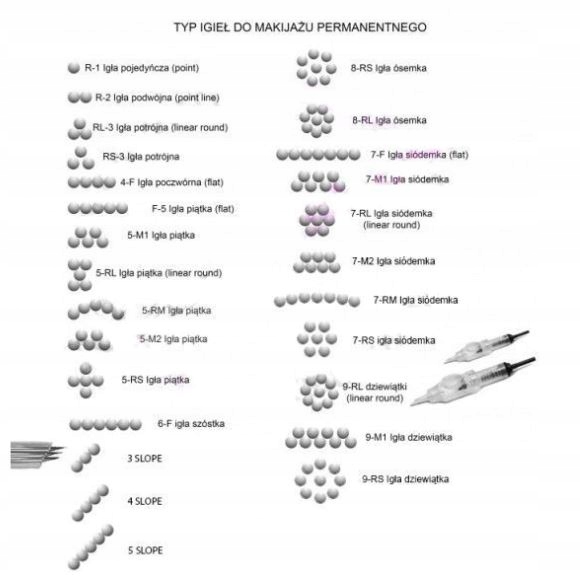 TYP IGIEŁ DO MAKIJAŻU PERMANENTNEGO

R-1 Igła pojedyńcza (point)

R-2 Igła podwójna (point line)

RL-3 Igła potrójna (linear round)

RS-3 Igła potrójna

4-F Igła poczwórna (flat)

F-5 Igła piątka (flat)

5-M1 Igła piątka

5-RL Igła piątka (linear round)

5-RM Igła piątka

5-M2 Igła piątka

5-RS Igła piątka

6-F igła szóstka

3 SLOPE

4 SLOPE

5 SLOPE

8-RS Igła ósemka

8-RL Igła ósemka

7-F Igła siódemka (flat)

7-M1 Igła siódemka

7-RL Igła siódemka (linear round)

7-M2 Igła siódemka

7-RM Igła siódemka

7-RS Igła siódemka

9-RL dziewiątki (linear round)

9-M1 Igła dziewiątka

9-RS Igła dziewiątka