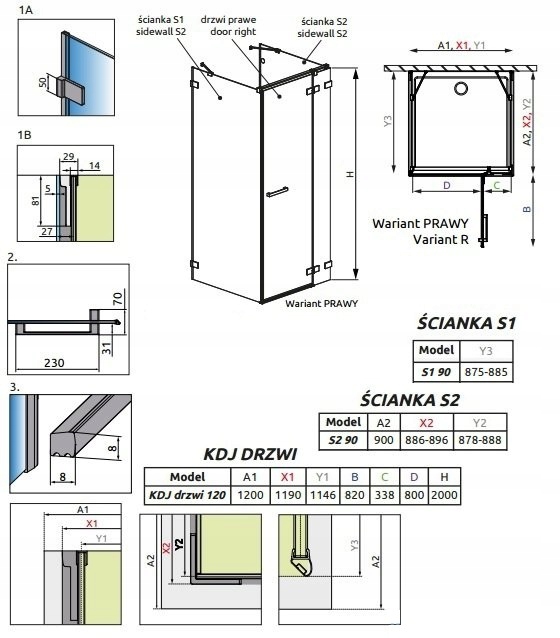 1A

50

1B

29

14

5

81

27

2.

70

31

230

3.

8

8

ścianka S1
sidewall S2

drzwi prawe
door right

ścianka S2
sidewall S2

H

Wariant PRAWY

A1, X1, Y1

Y3

A2, X2, Y2

D

C

B

Wariant PRAWY
Variant R

ŚCIANKA S1

| Model | Y3 |
|---|---|
| S1 90 | 875-885 |

ŚCIANKA S2

| Model | A2 | X2 | Y2 |
|---|---|---|---|
| S2 90 | 900 | 886-896 | 878-888 |

KDJ DRZWI

| Model | A1 | X1 | Y1 | B | C | D | H |
|---|---|---|---|---|---|---|---|
| KDJ drzwi 120 | 1200 | 1190 | 1146 | 820 | 338 | 800 | 2000 |

A1

X1

Y1

A2

X2

Y2

Y3

A2