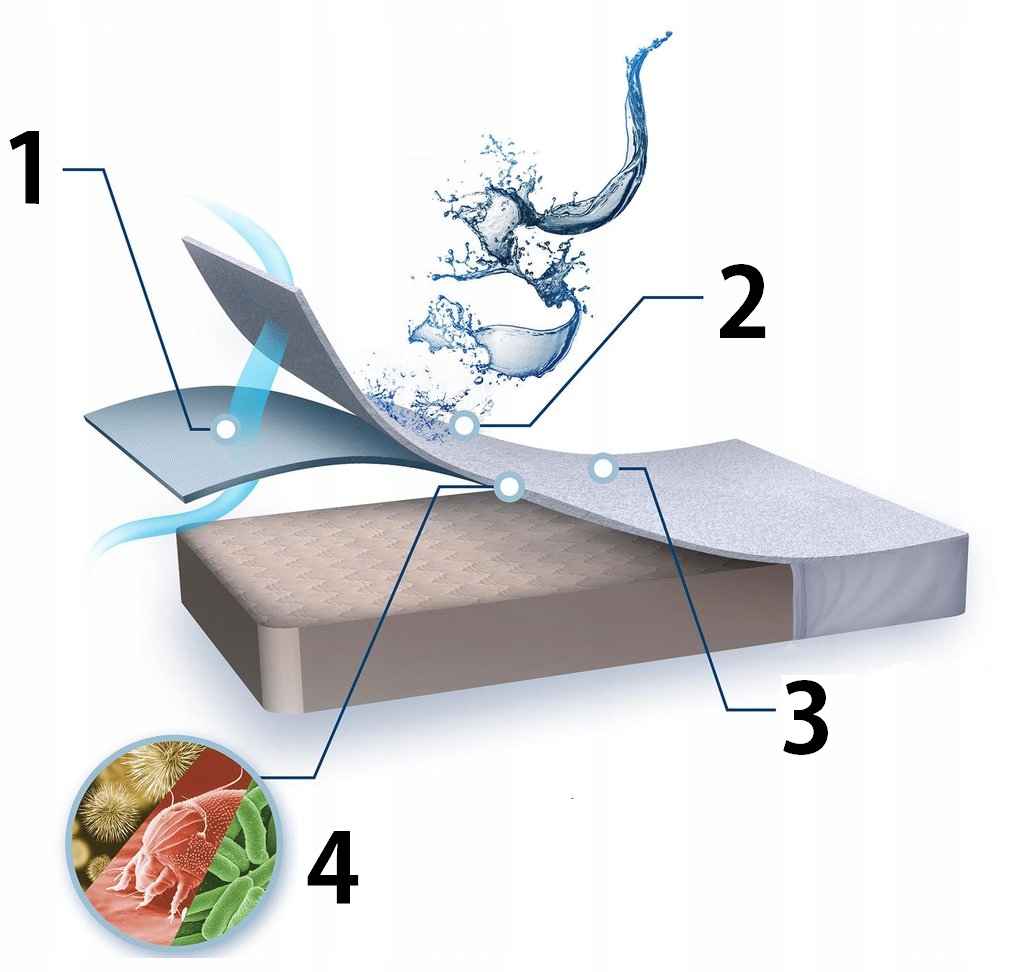 1

2

3

4